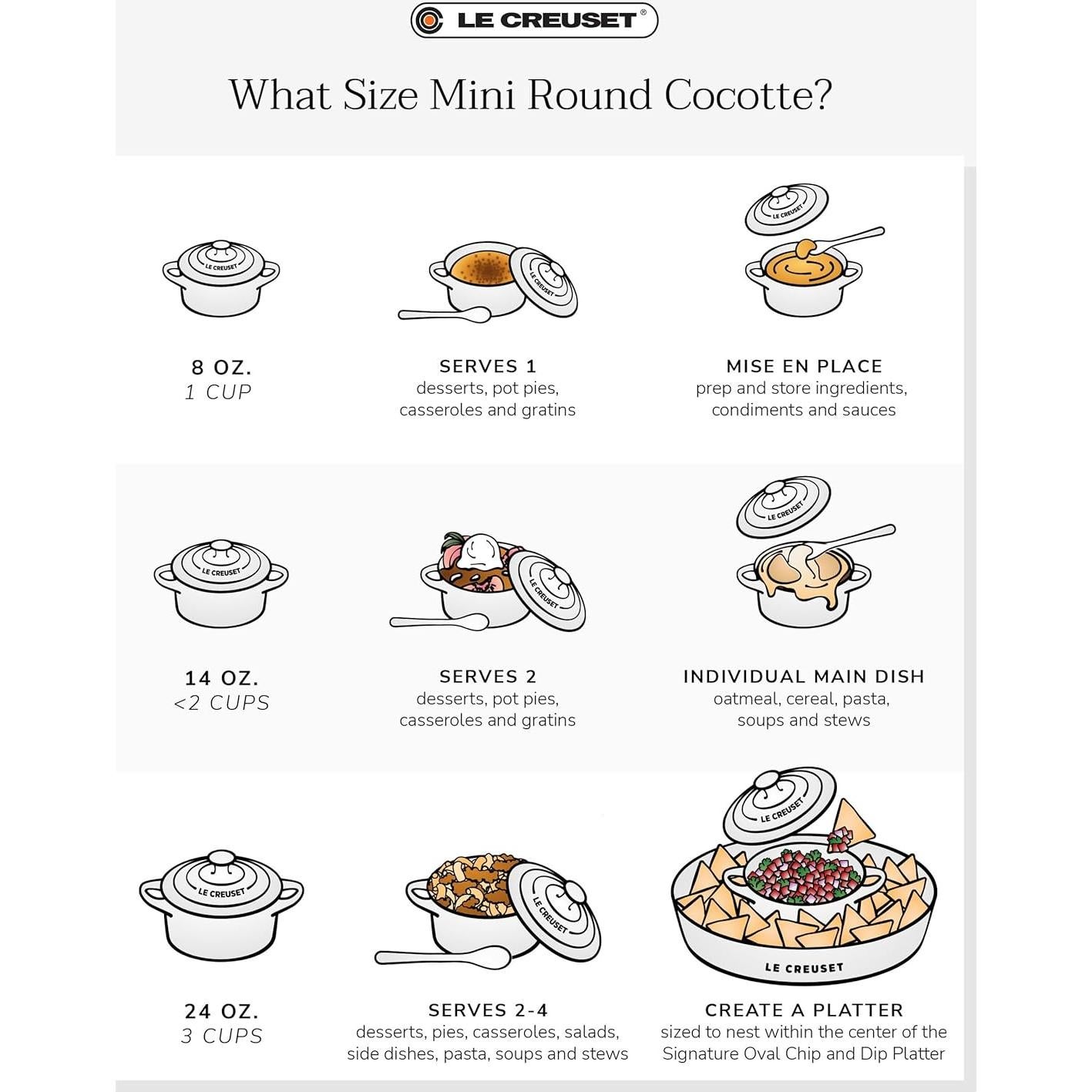 LE CREUSET®

What Size Mini Round Cocotte?

LE CREUSET

8 OZ.
1 CUP

LE CREUSET

SERVES 1
desserts, pot pies, casseroles and gratins

LE CREUSET

MISE EN PLACE
prep and store ingredients, condiments and sauces

LE CREUSET

14 OZ.
<2 CUPS

LE CREUSET

SERVES 2
desserts, pot pies, casseroles and gratins

LE CREUSET

INDIVIDUAL MAIN DISH
oatmeal, cereal, pasta, soups and stews

LE CREUSET

24 OZ.
3 CUPS

LE CREUSET

SERVES 2-4
desserts, pies, casseroles, salads, side dishes, pasta, soups and stews

LE CREUSET

LE CREUSET

CREATE A PLATTER
sized to nest within the center of the Signature Oval Chip and Dip Platter