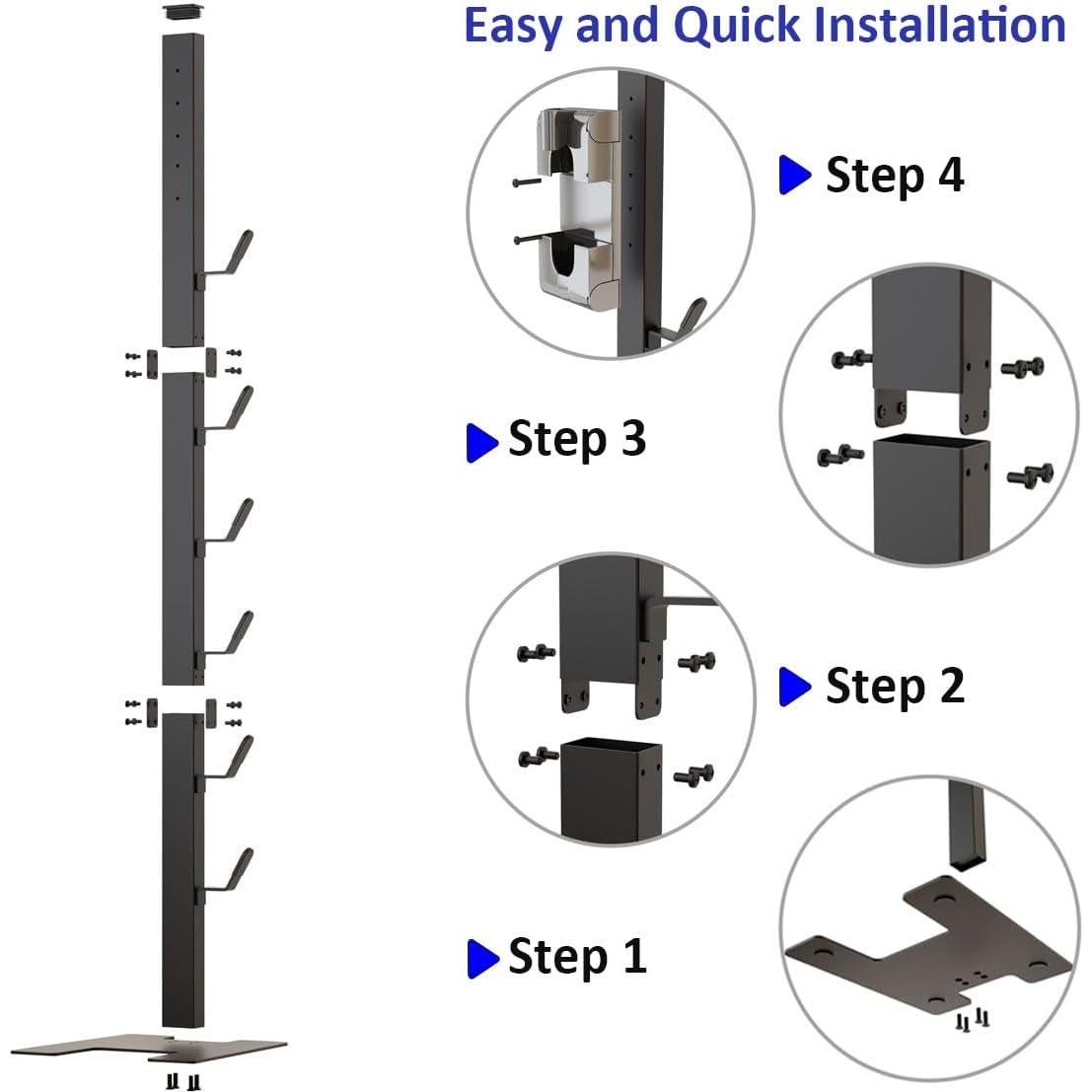 Easy and Quick Installation

Step 4

Step 3

Step 2

Step 1