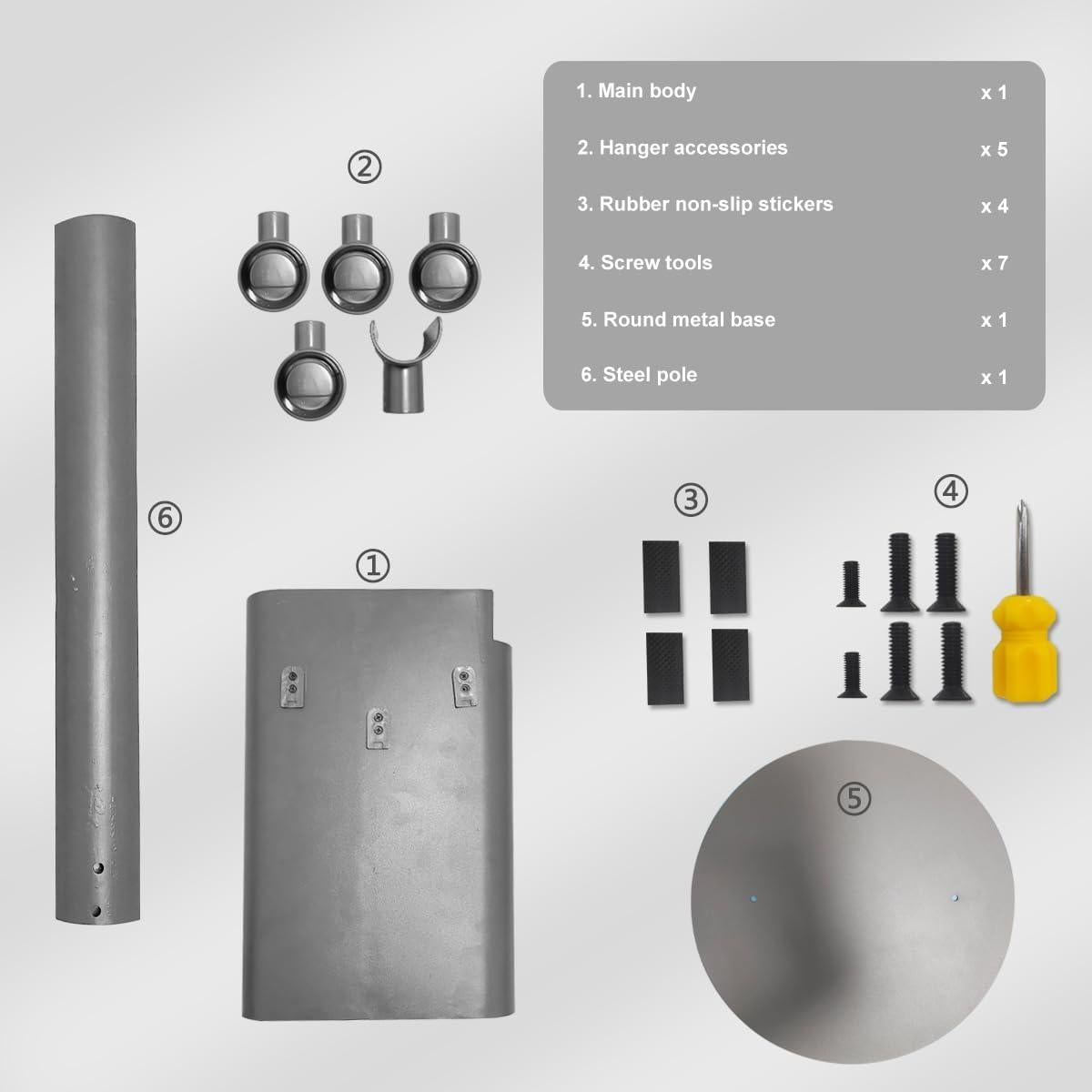 | 1. Main body | x 1 |
|---|---|
| 2. Hanger accessories | x 5 |
| 3. Rubber non-slip stickers | x 4 |
| 4. Screw tools | x 7 |
| 5. Round metal base | x 1 |
| 6. Steel pole | x 1 |

②

⑥

①

③

④

⑤