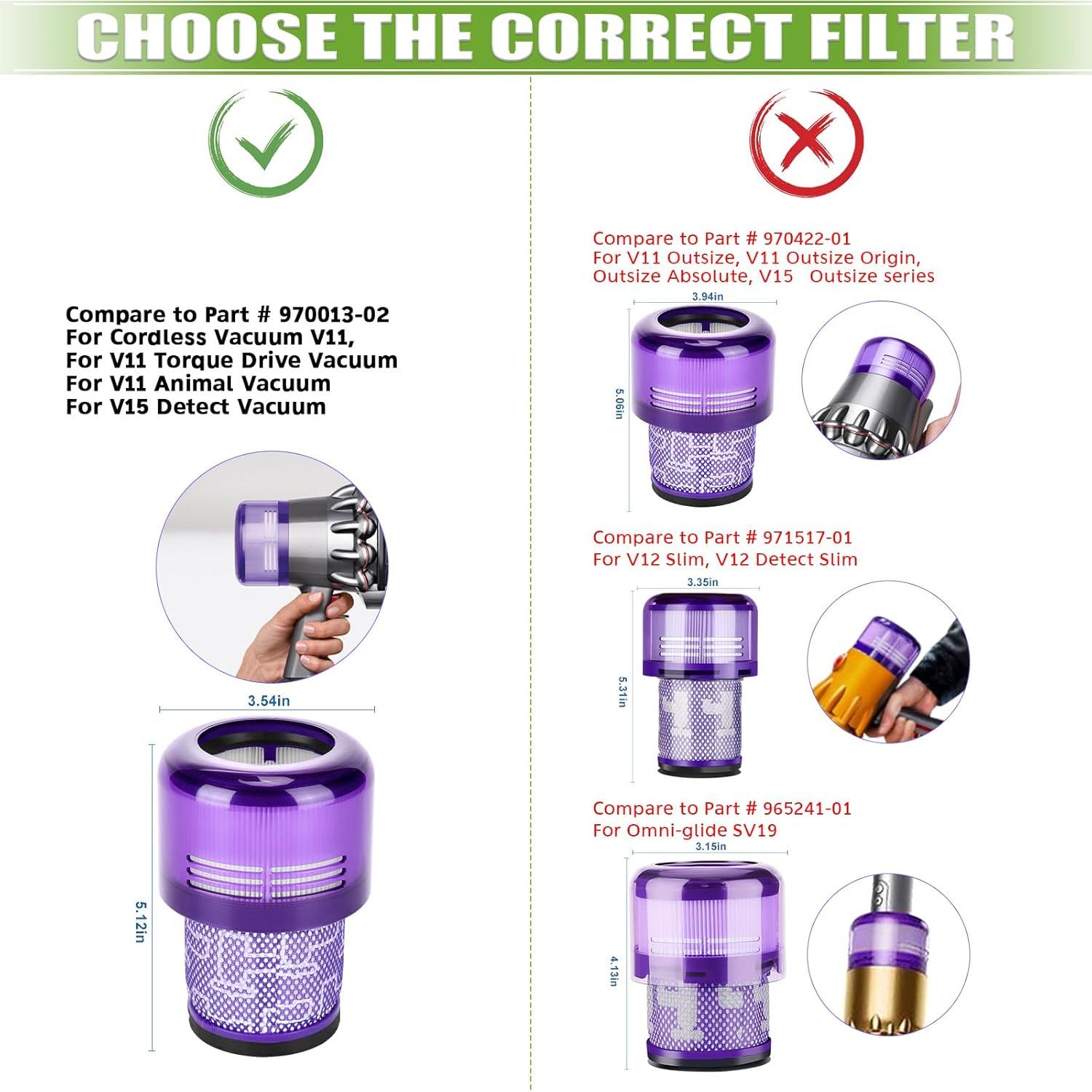 CHOOSE THE CORRECT FILTER

Compare to Part # 970013-02
For Cordless Vacuum V11,
For V11 Torque Drive Vacuum
For V11 Animal Vacuum
For V15 Detect Vacuum

3.54in

5.12in

Compare to Part # 970422-01
For V11 Outsize, V11 Outsize Origin, Outsize Absolute, V15 Outsize series

3.94in

5.06in

Compare to Part # 971517-01
For V12 Slim, V12 Detect Slim

3.35in

5.31in

Compare to Part # 965241-01
For Omni-glide SV19

3.15in

4.13in