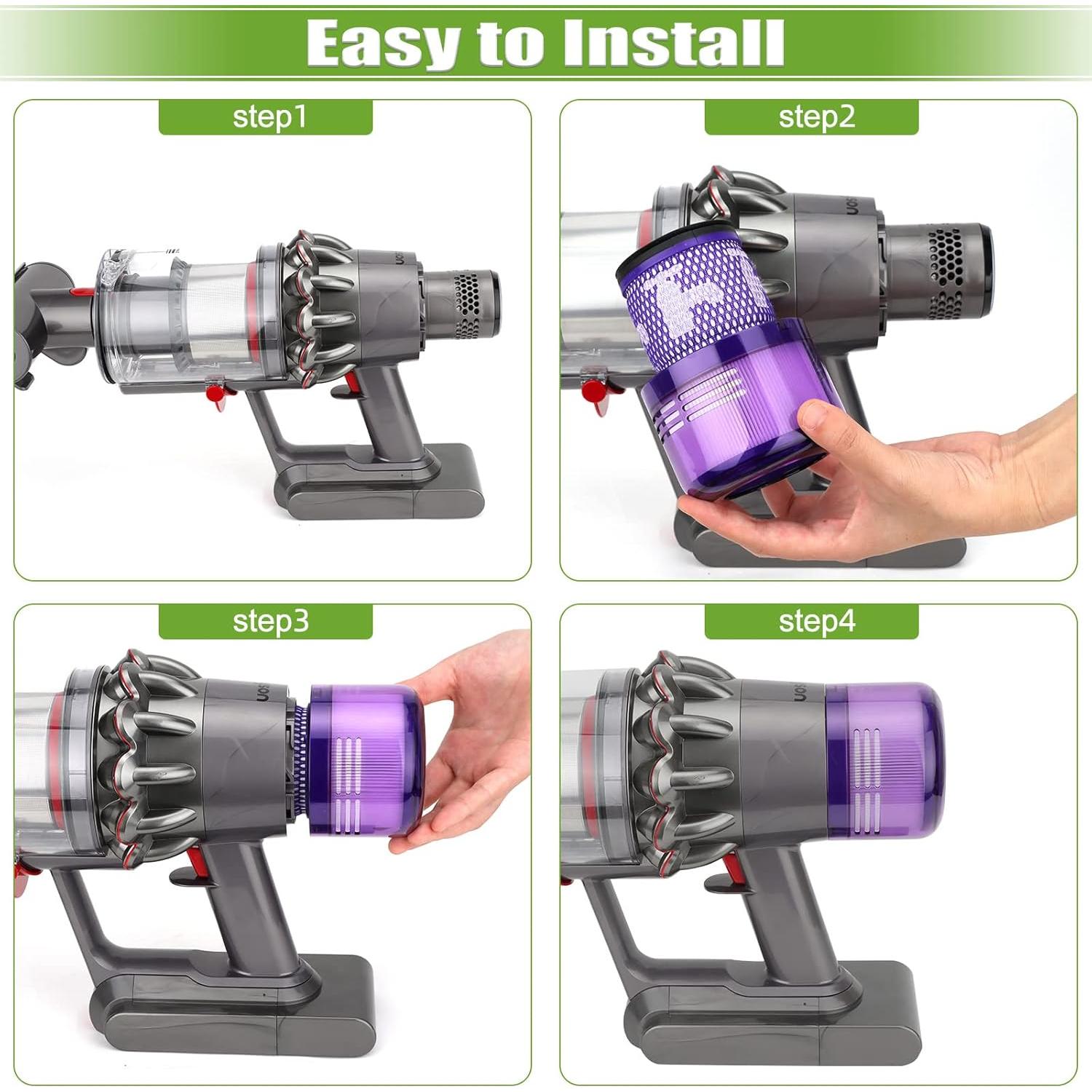 Easy to Install

step1

step2

step3

step4