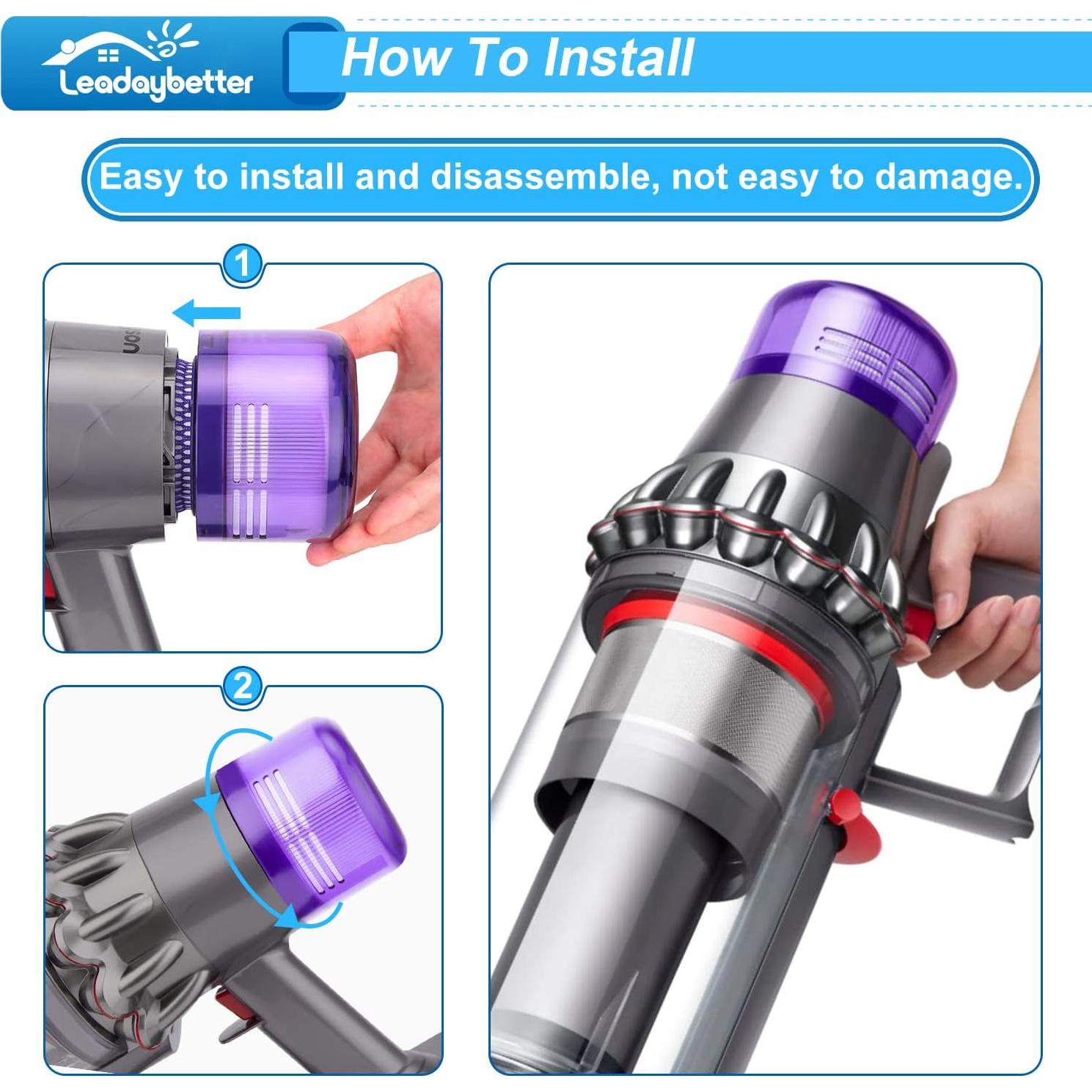 Leadaybetter

How To Install

Easy to install and disassemble, not easy to damage.

1

2