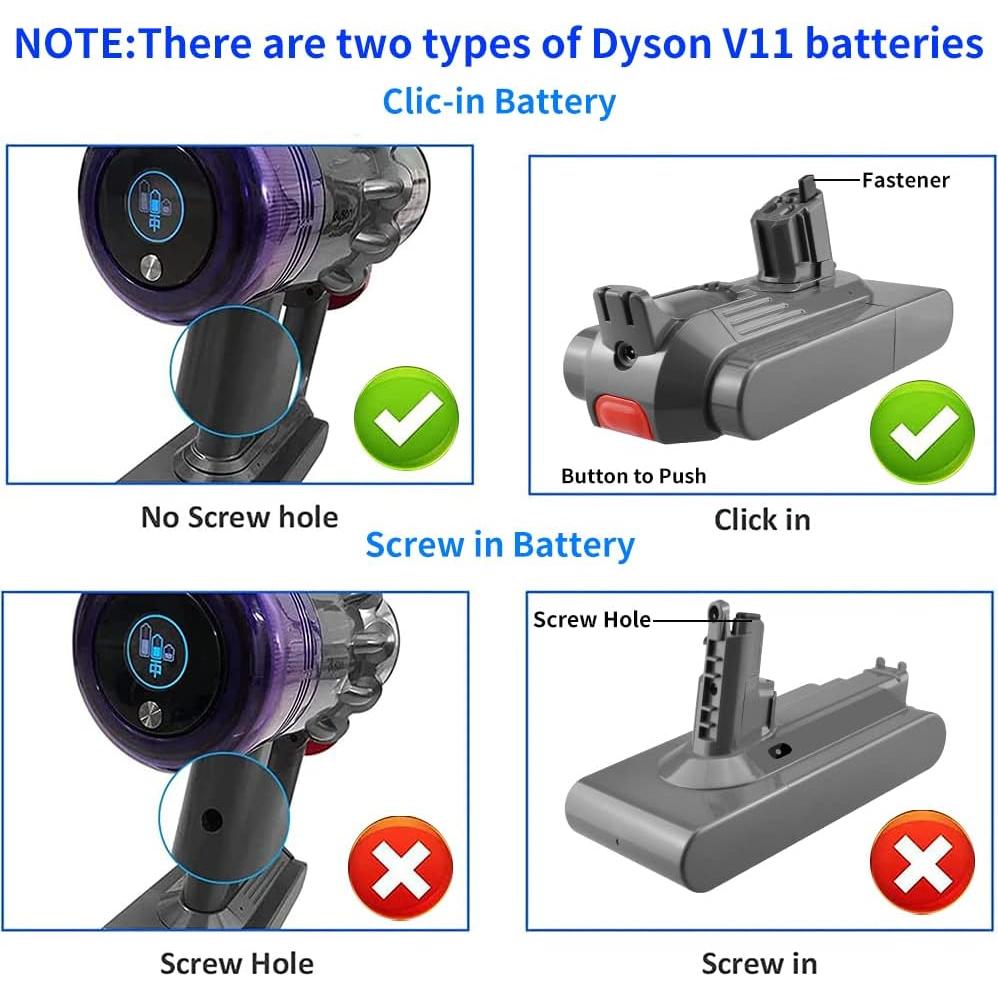 NOTE:There are two types of Dyson V11 batteries

Clic-in Battery

Fastener

Button to Push

No Screw hole

Click in

Screw in Battery

Screw Hole

Screw Hole

Screw in