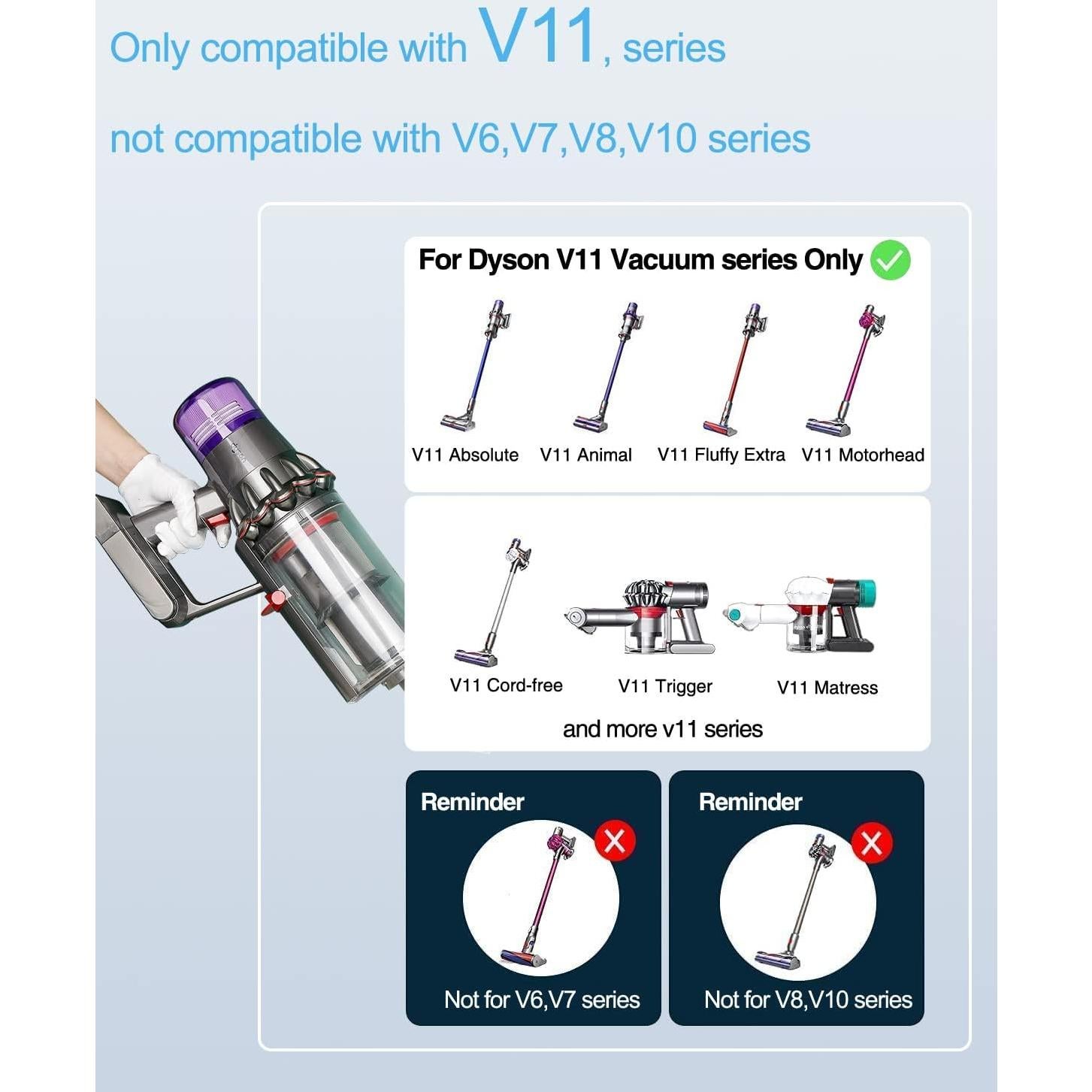 Only compatible with V11, series

not compatible with V6,V7,V8,V10 series

For Dyson V11 Vacuum series Only

V11 Absolute V11 Animal V11 Fluffy Extra V11 Motorhead

V11 Cord-free V11 Trigger V11 Matress

and more v11 series

Reminder

Not for V6,V7 series

Reminder

Not for V8,V10 series