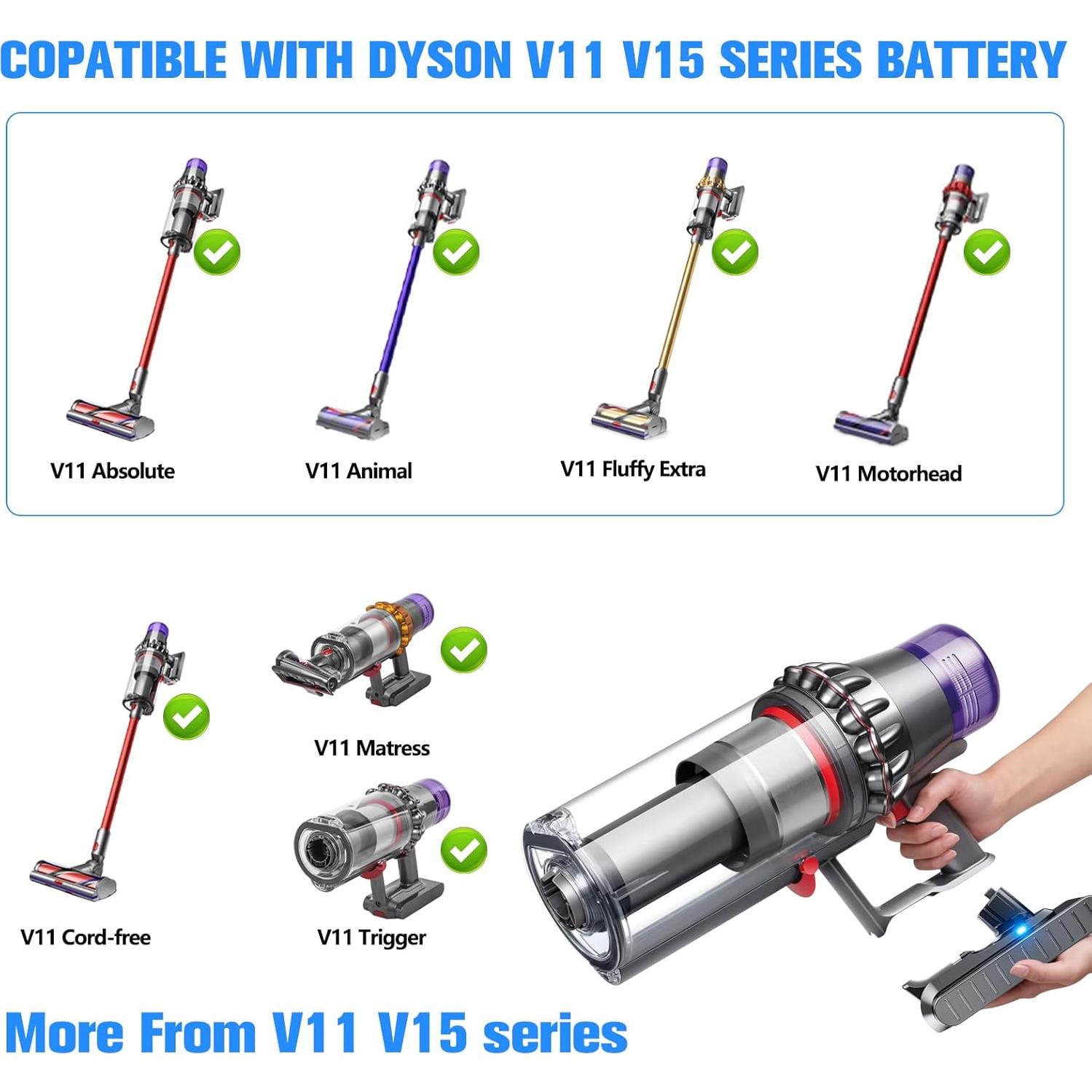 COPATIBLE WITH DYSON V11 V15 SERIES BATTERY

V11 Absolute

V11 Animal

V11 Fluffy Extra

V11 Motorhead

V11 Cord-free

V11 Matress

V11 Trigger

More From V11 V15 series