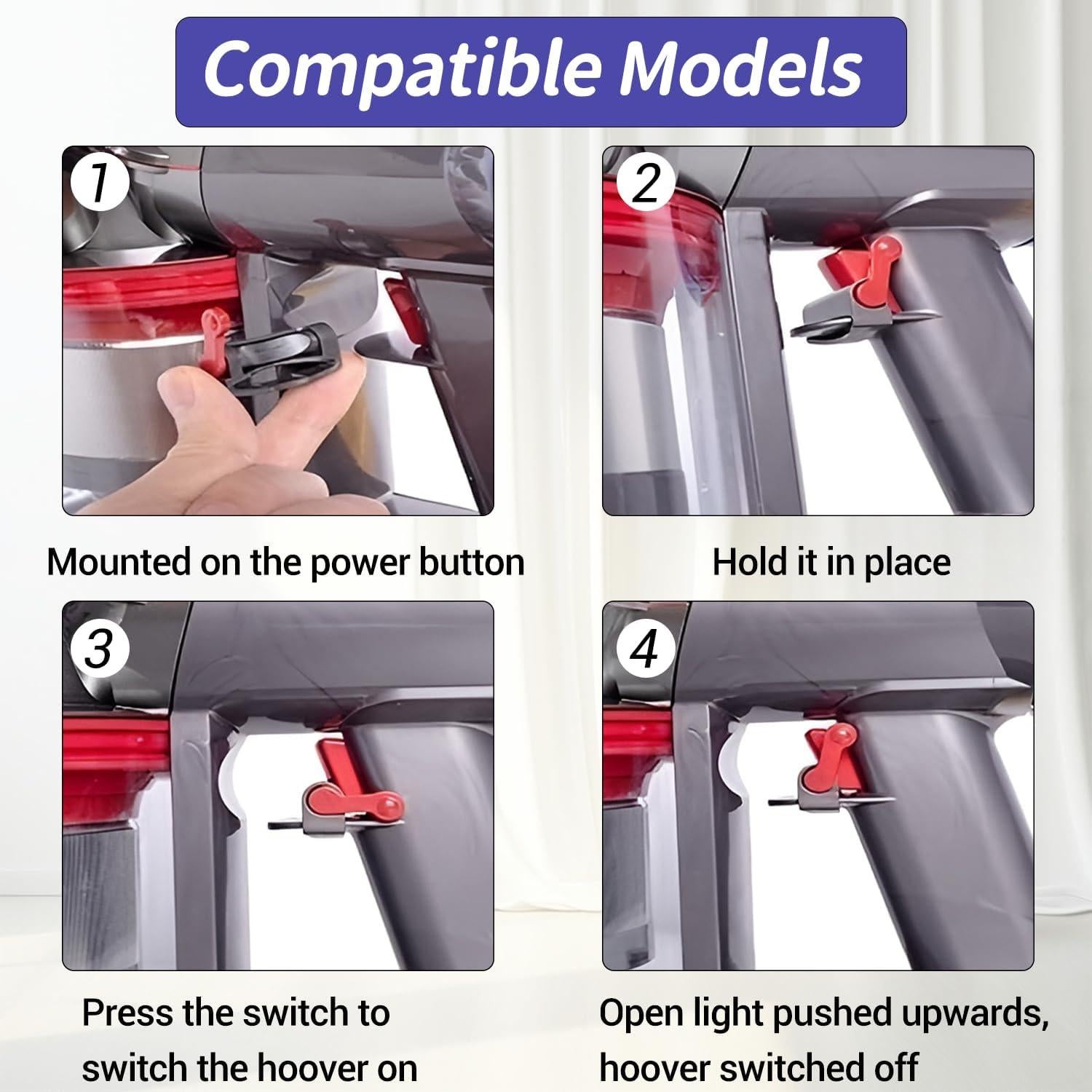 Compatible Models

1

Mounted on the power button

2

Hold it in place

3

Press the switch to switch the hoover on

4

Open light pushed upwards, hoover switched off