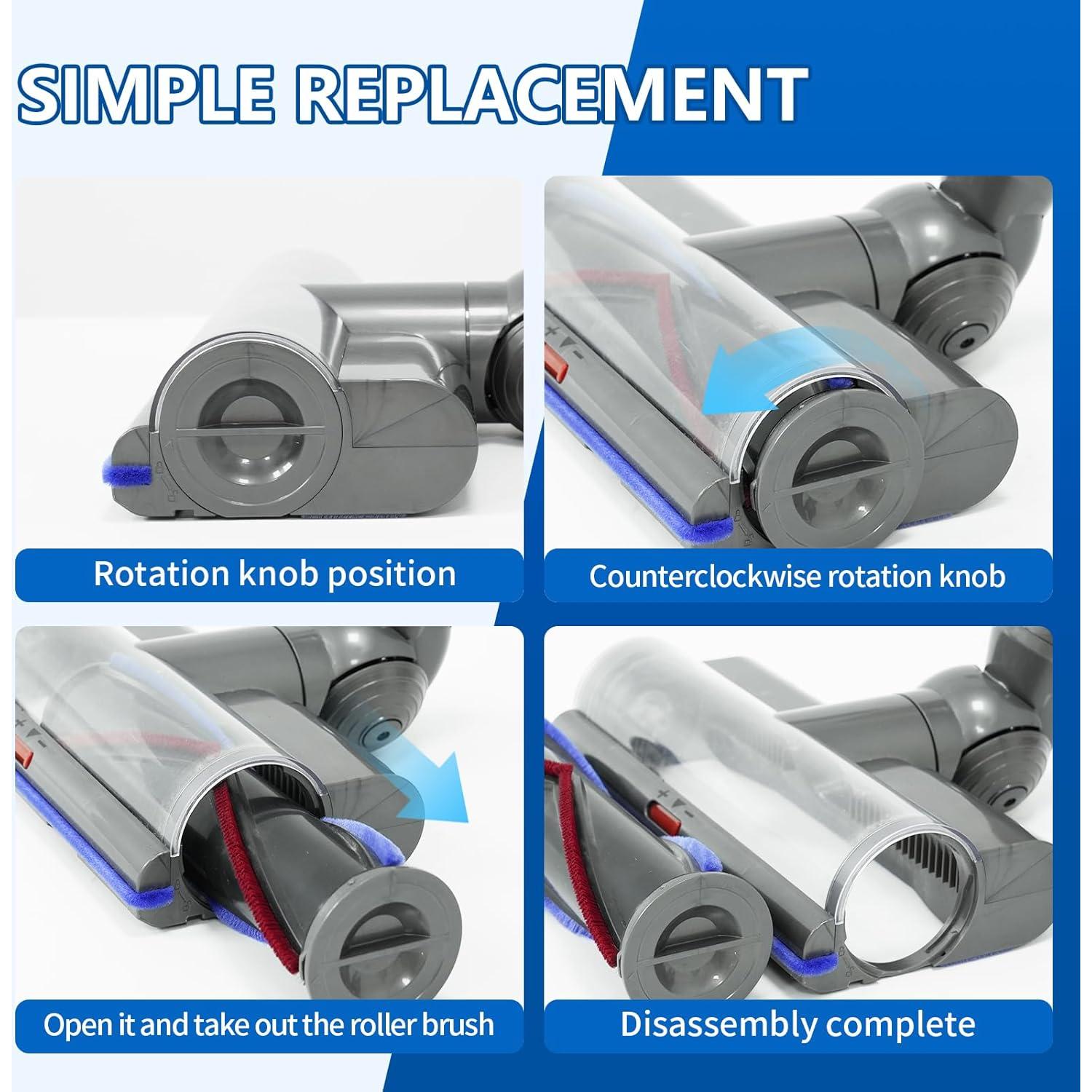 SIMPLE REPLACEMENT

Rotation knob position

Counterclockwise rotation knob

Open it and take out the roller brush

Disassembly complete