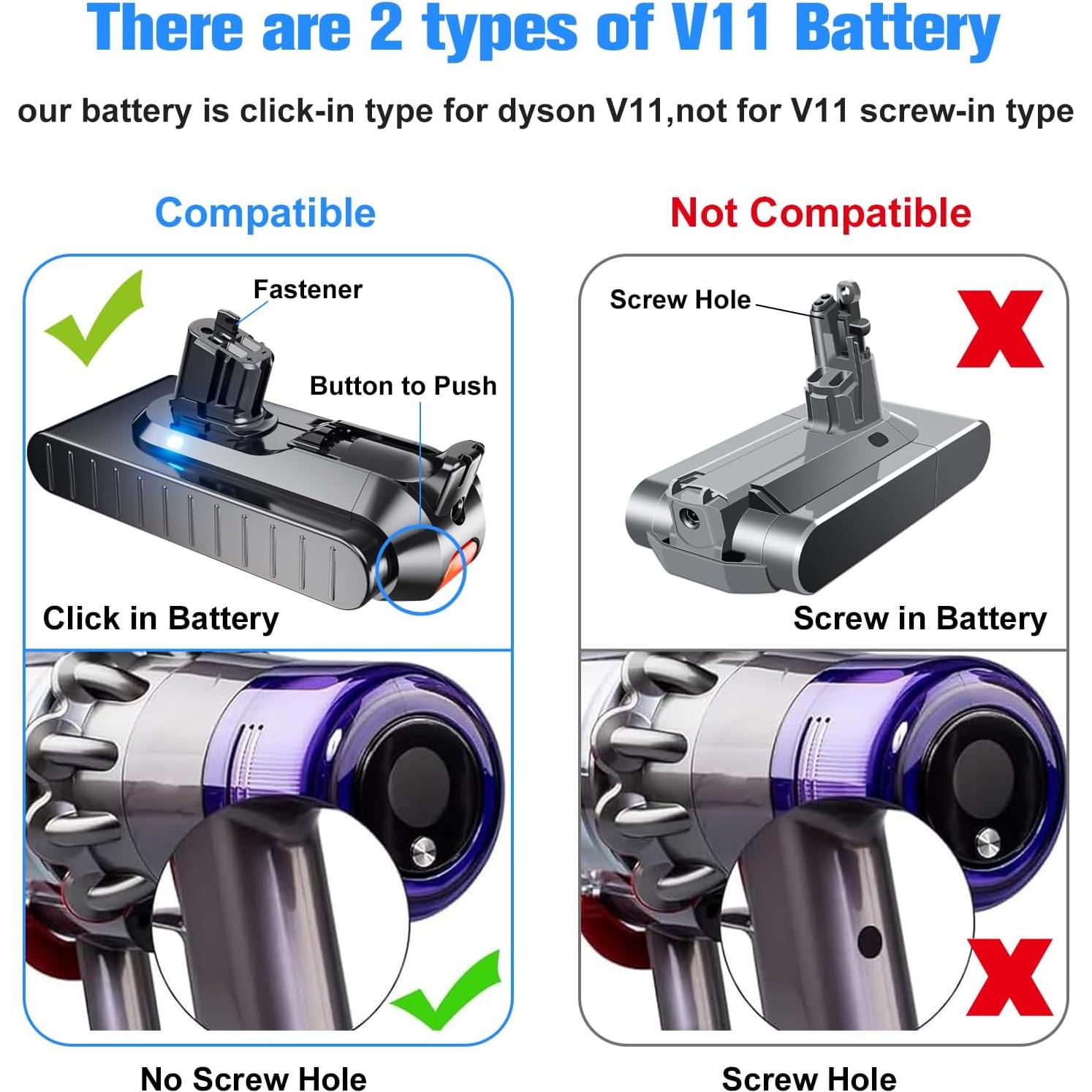 There are 2 types of V11 Battery

our battery is click-in type for dyson V11,not for V11 screw-in type

Compatible

Fastener

Button to Push

Click in Battery

No Screw Hole

Not Compatible

Screw Hole

Screw in Battery

Screw Hole