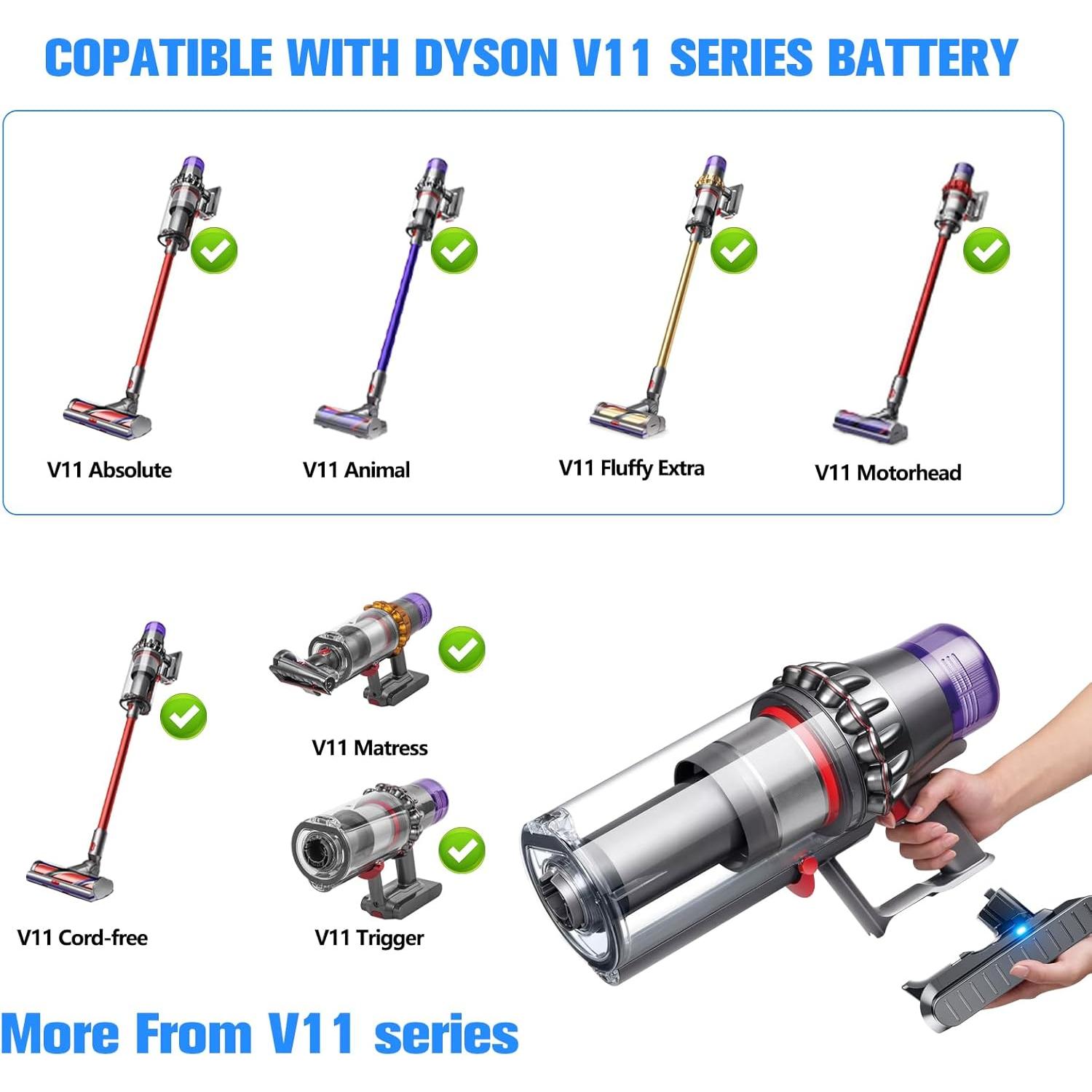 COPATIBLE WITH DYSON V11 SERIES BATTERY

V11 Absolute

V11 Animal

V11 Fluffy Extra

V11 Motorhead

V11 Cord-free

V11 Matress

V11 Trigger

More From V11 series