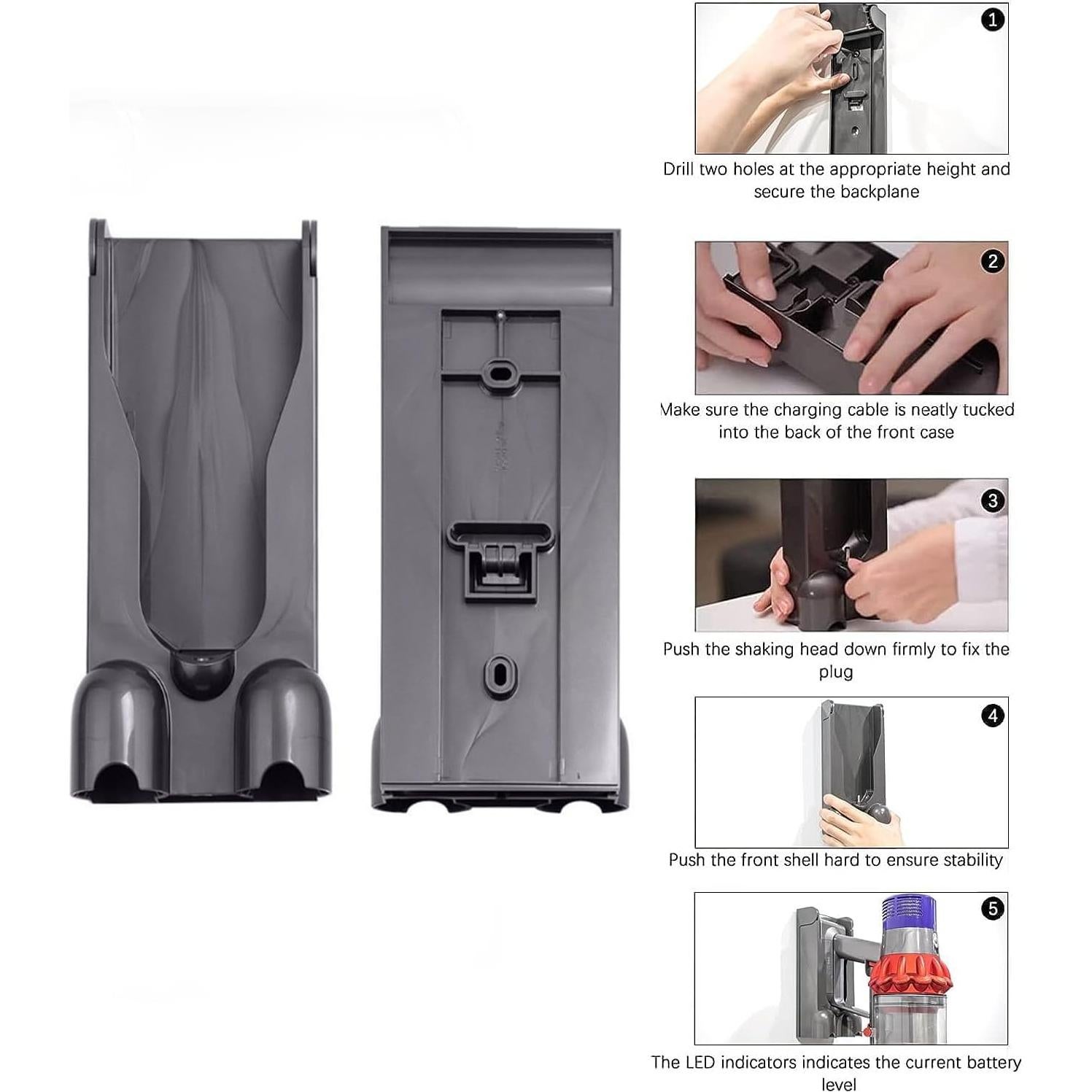 1

Drill two holes at the appropriate height and secure the backplane

2

Make sure the charging cable is neatly tucked into the back of the front case

3

Push the shaking head down firmly to fix the plug

4

Push the front shell hard to ensure stability

5

The LED indicators indicates the current battery level