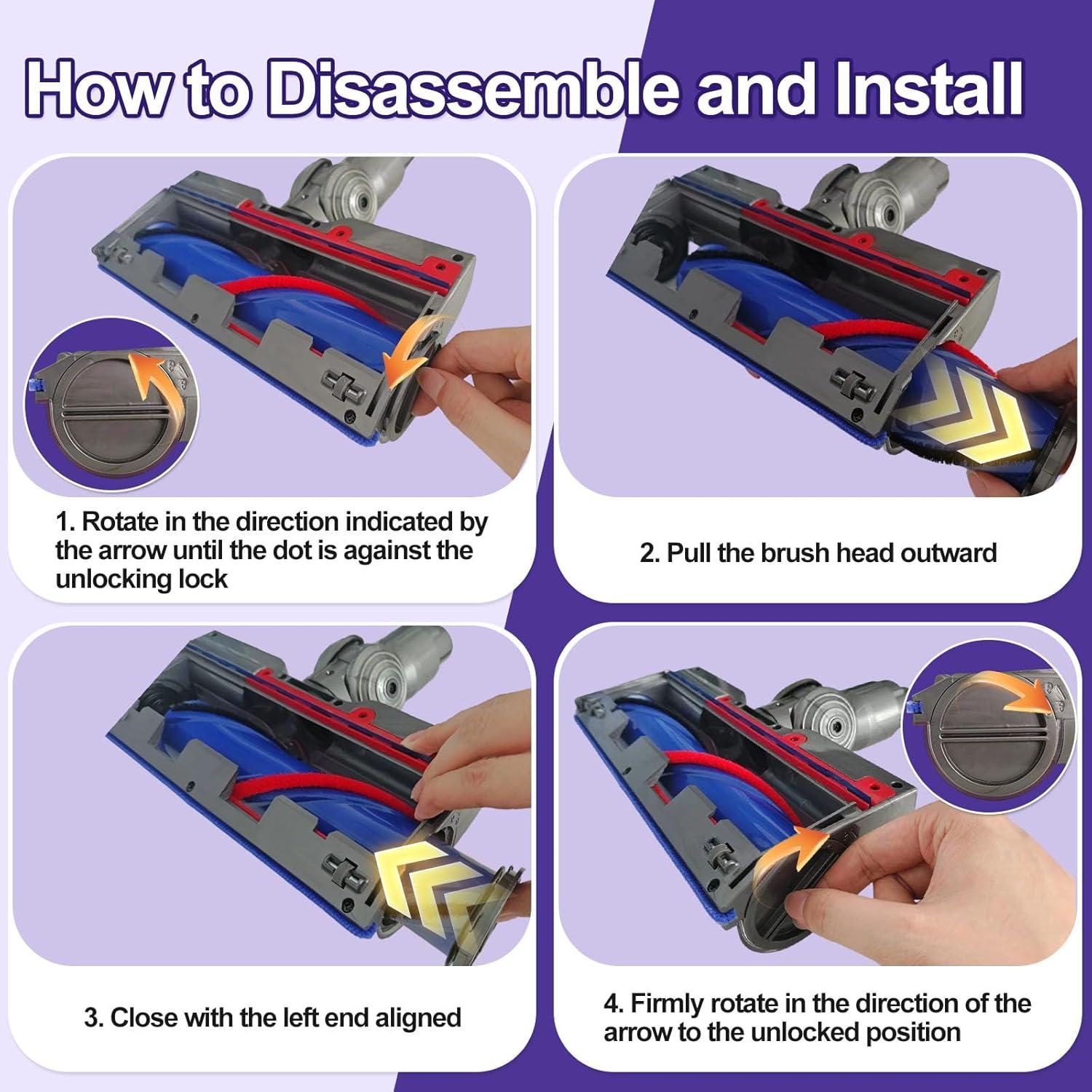 How to Disassemble and Install

1. Rotate in the direction indicated by the arrow until the dot is against the unlocking lock

2. Pull the brush head outward

3. Close with the left end aligned

4. Firmly rotate in the direction of the arrow to the unlocked position