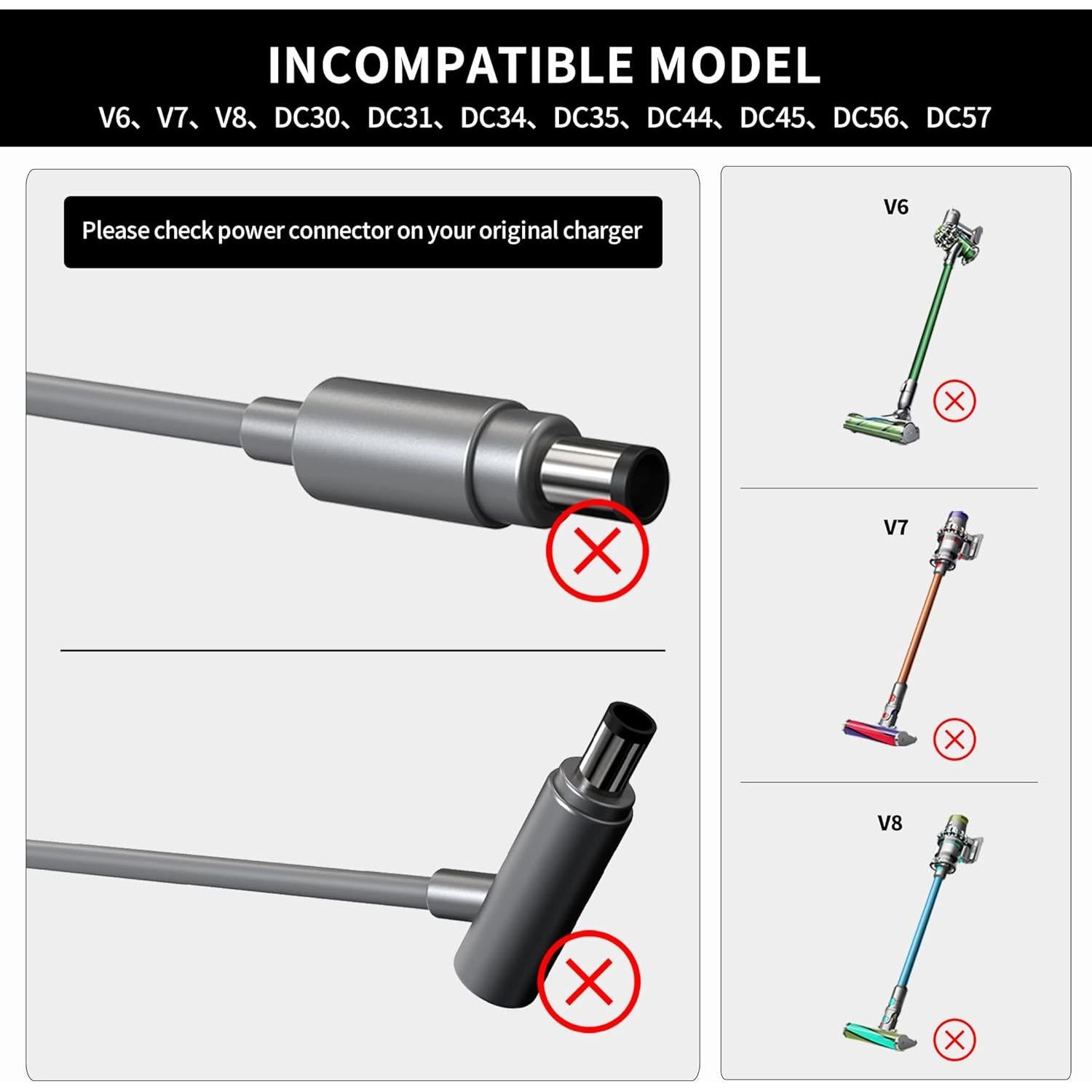 INCOMPATIBLE MODEL
V6、V7、V8、DC30、DC31、DC34、DC35、DC44、DC45、DC56、DC57

Please check power connector on your original charger

V6

V7

V8