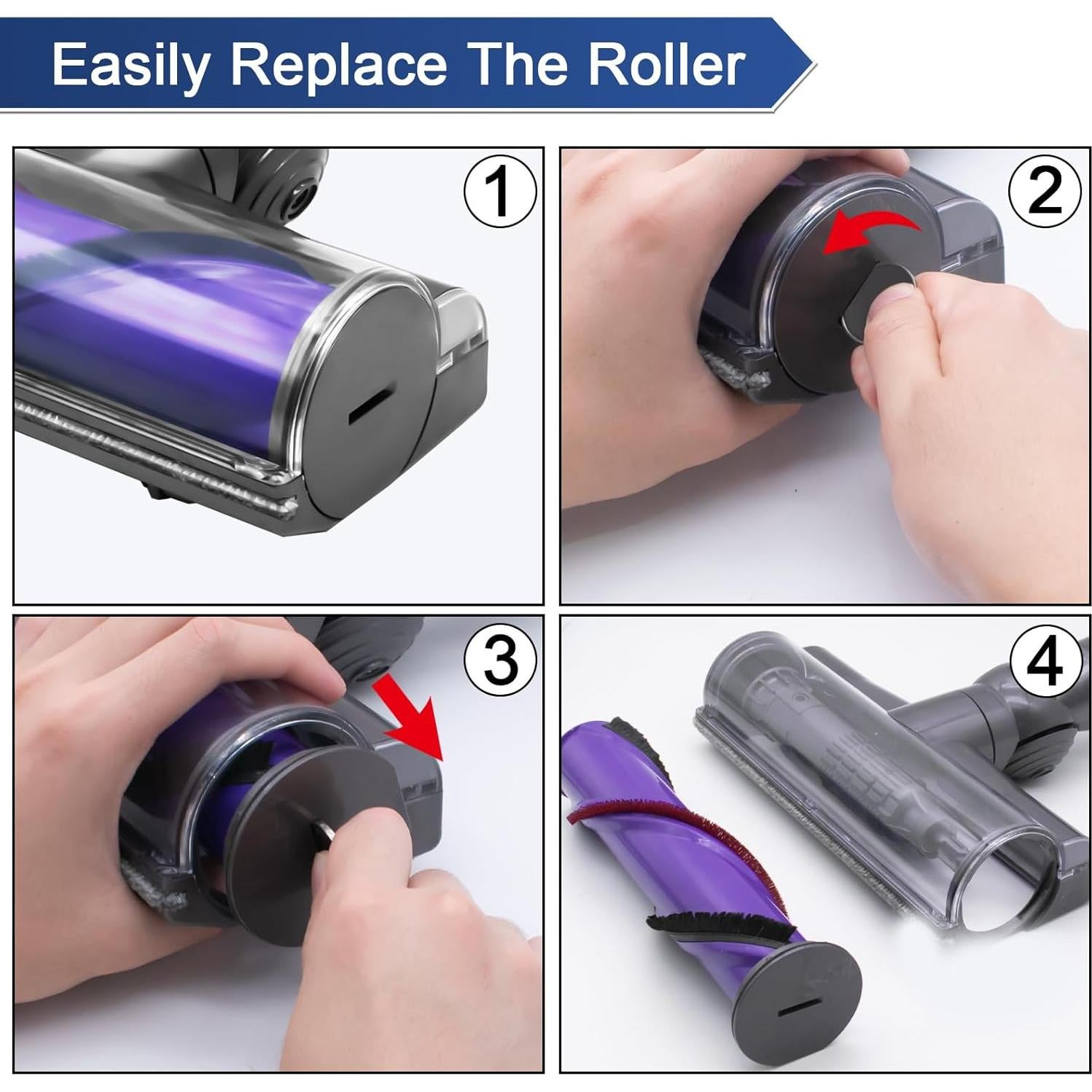 Easily Replace The Roller

1

2

3

4