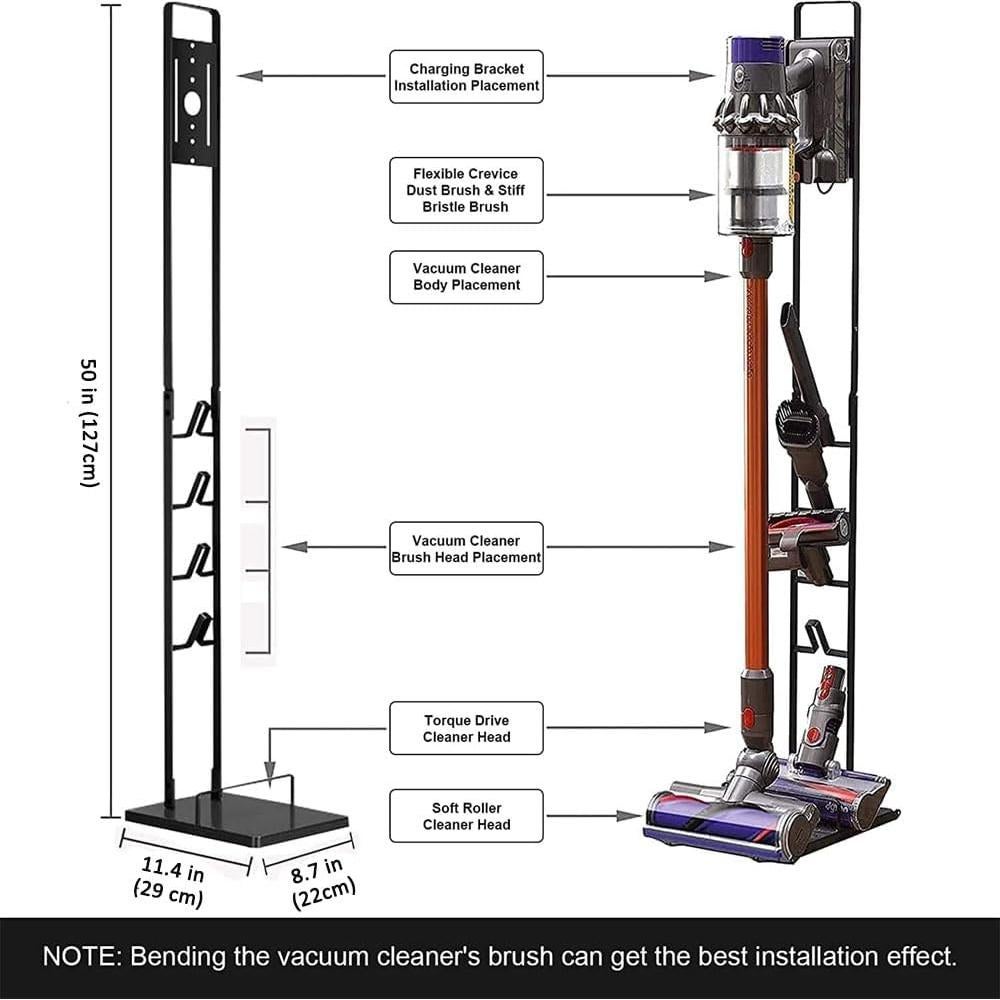 50 in (127cm)

Charging Bracket Installation Placement

Flexible Crevice Dust Brush & Stiff Bristle Brush

Vacuum Cleaner Body Placement

Vacuum Cleaner Brush Head Placement

Torque Drive Cleaner Head

Soft Roller Cleaner Head

11.4 in (29 cm)

8.7 in (22cm)

NOTE: Bending the vacuum cleaner's brush can get the best installation effect.