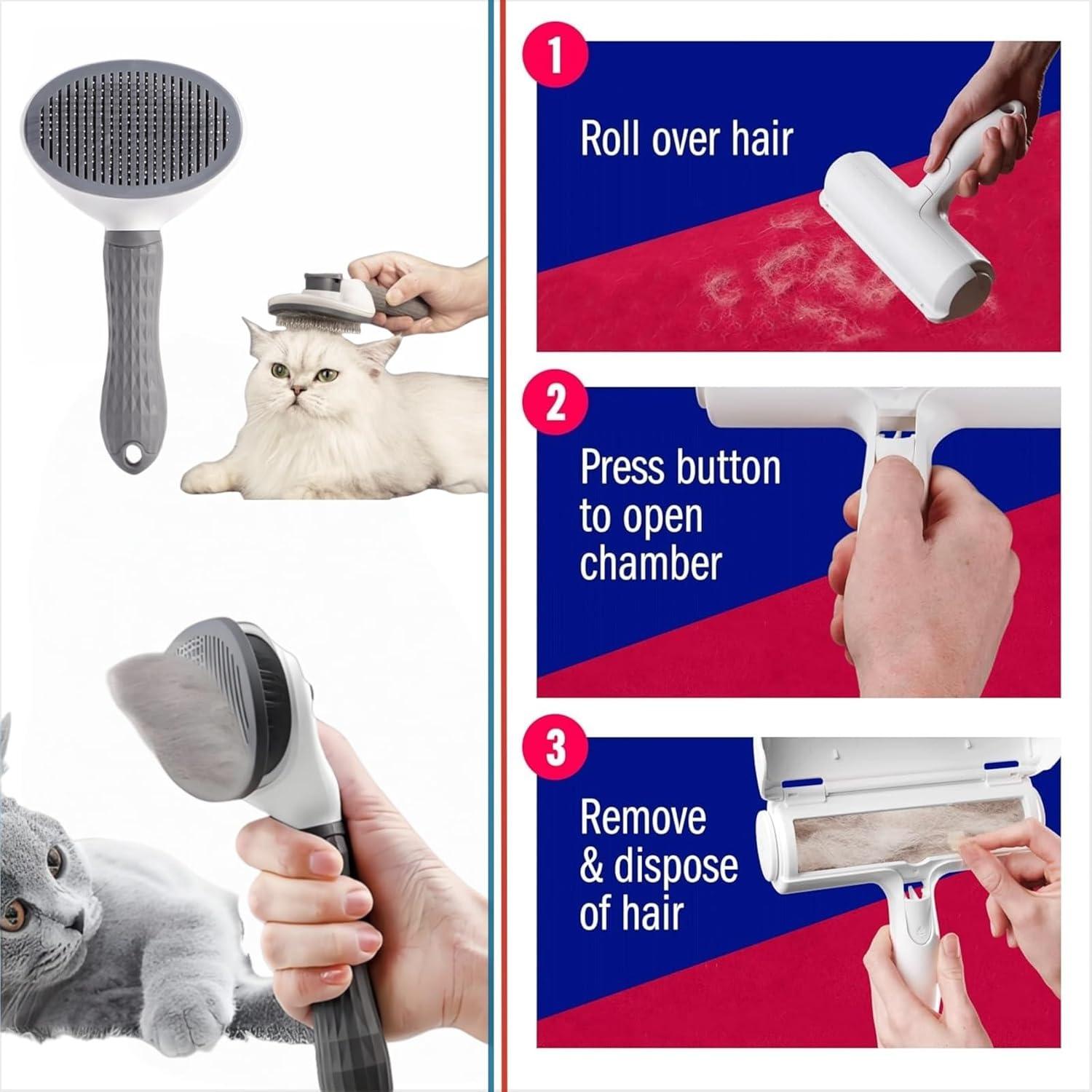 1

Roll over hair

2

Press button to open chamber

3

Remove & dispose of hair