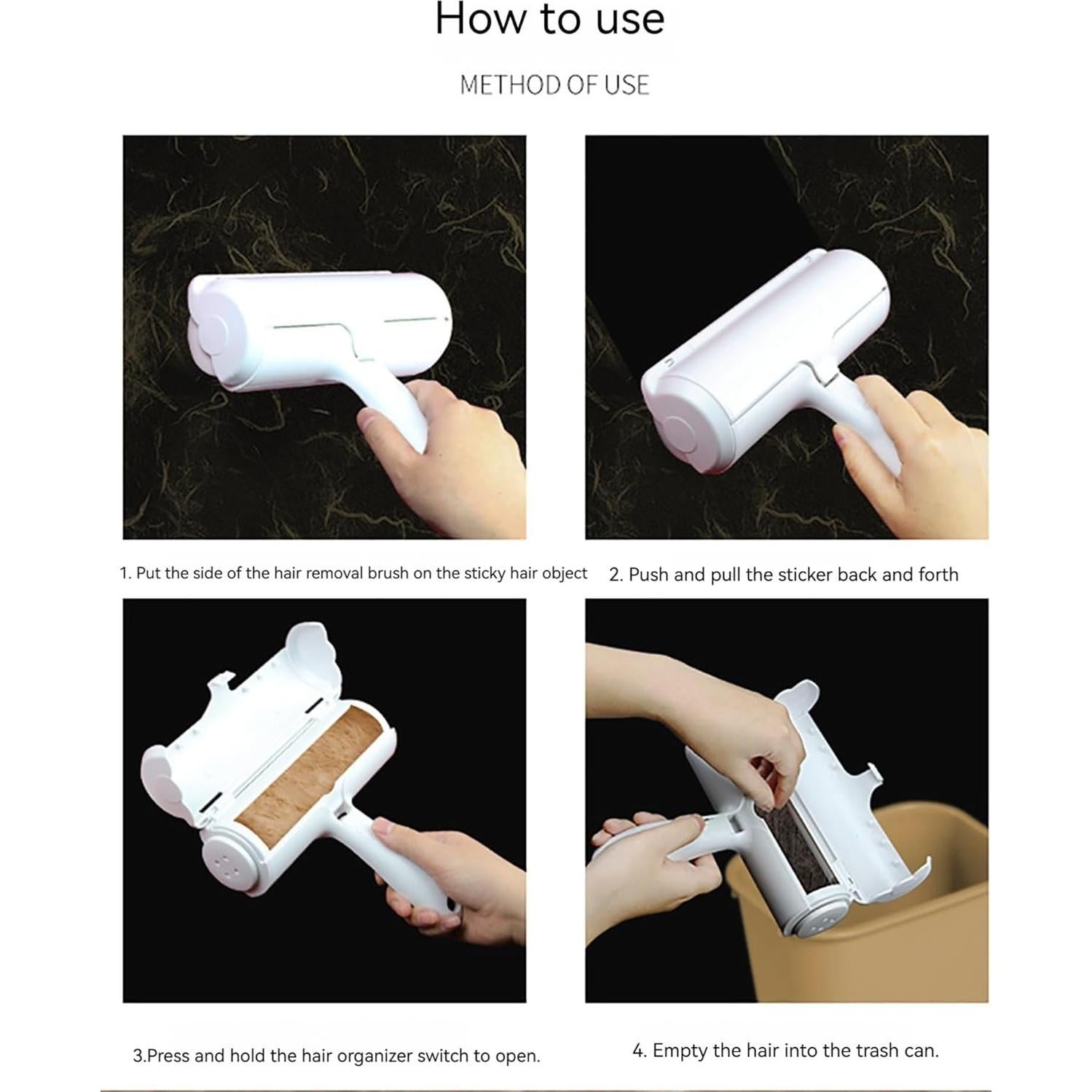 How to use

METHOD OF USE

1. Put the side of the hair removal brush on the sticky hair object

2. Push and pull the sticker back and forth

3.Press and hold the hair organizer switch to open.

4. Empty the hair into the trash can.