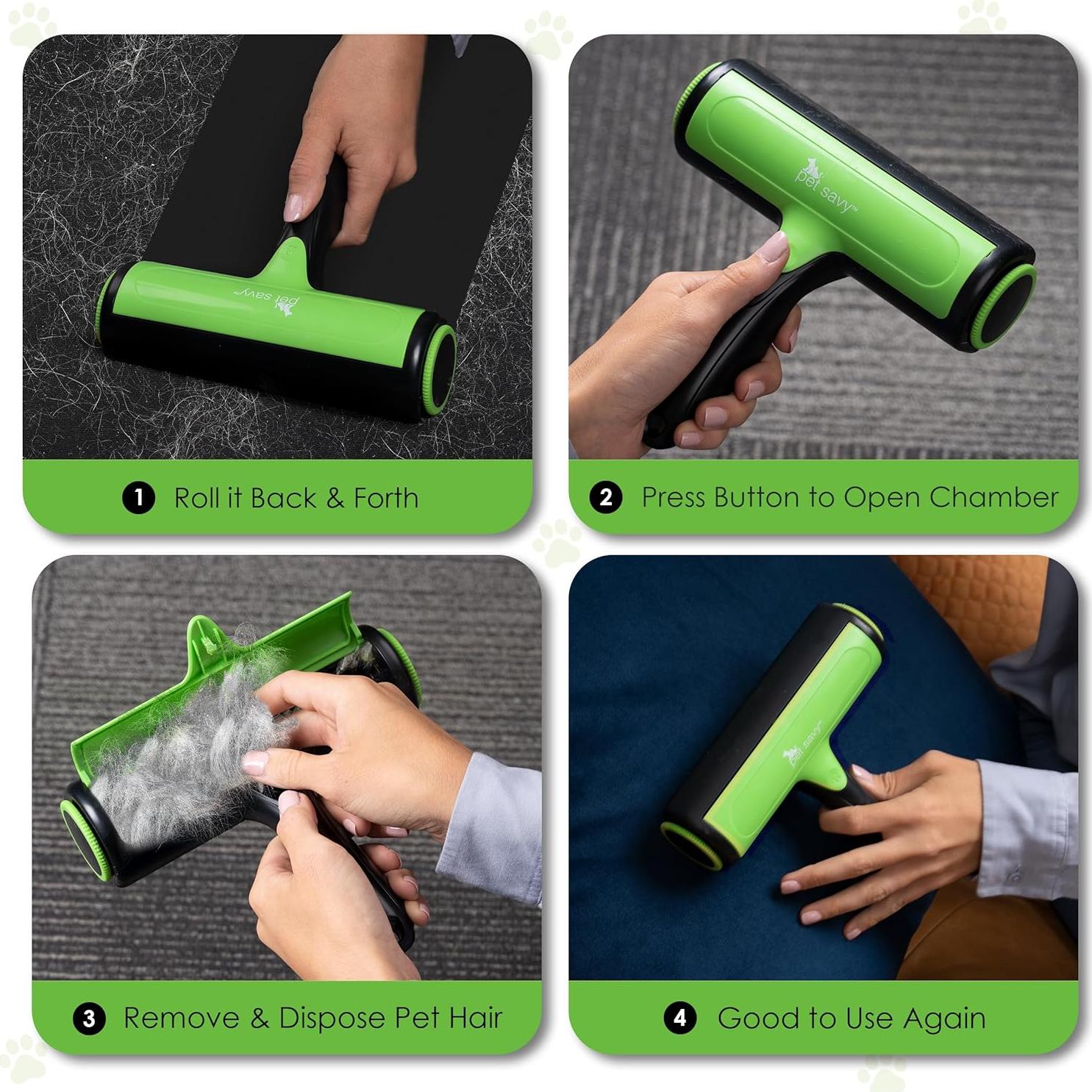 pet savy™

1 Roll it Back & Forth

pet savy™

2 Press Button to Open Chamber

3 Remove & Dispose Pet Hair

pet savy™

4 Good to Use Again