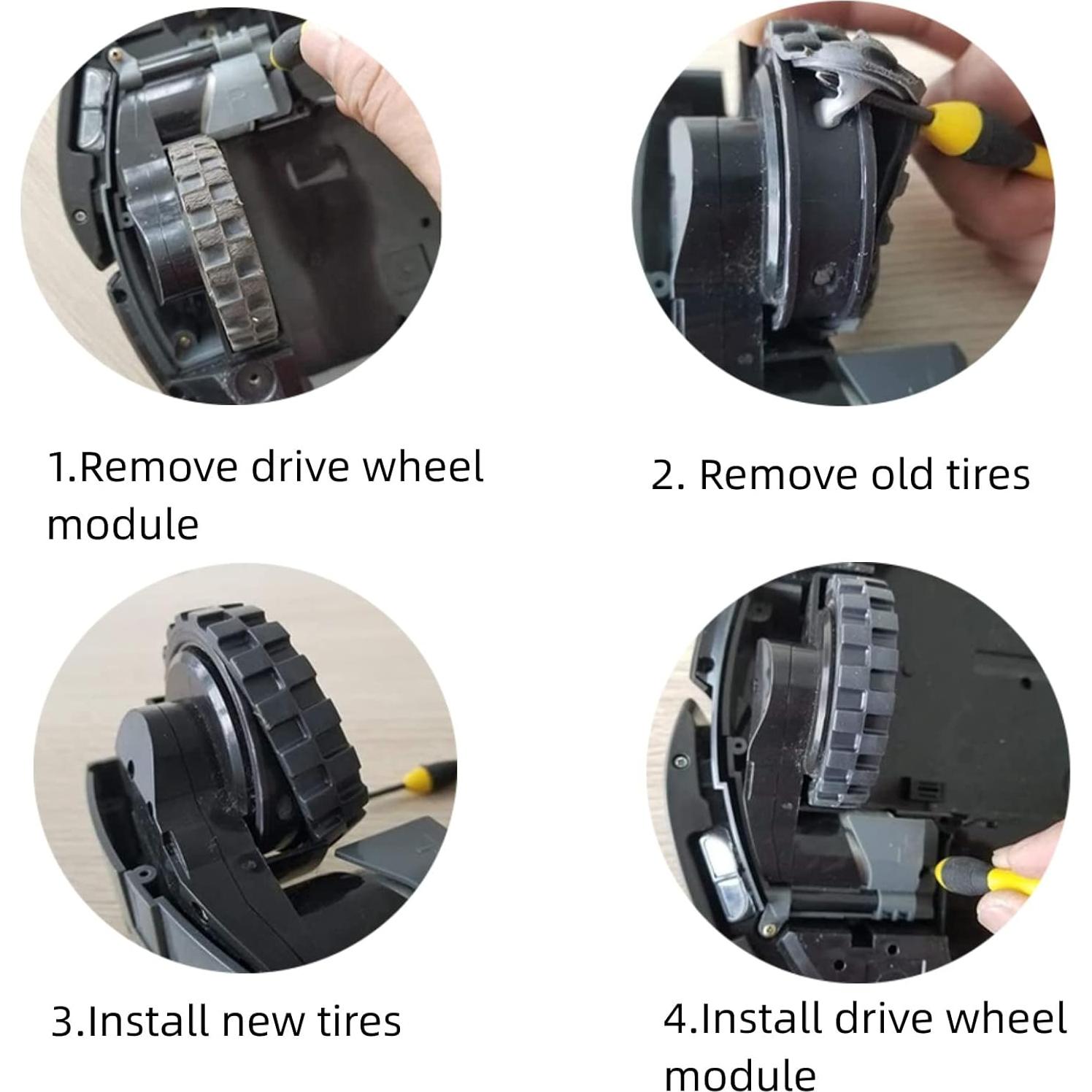 1.Remove drive wheel module

2. Remove old tires

3.Install new tires

4.Install drive wheel module