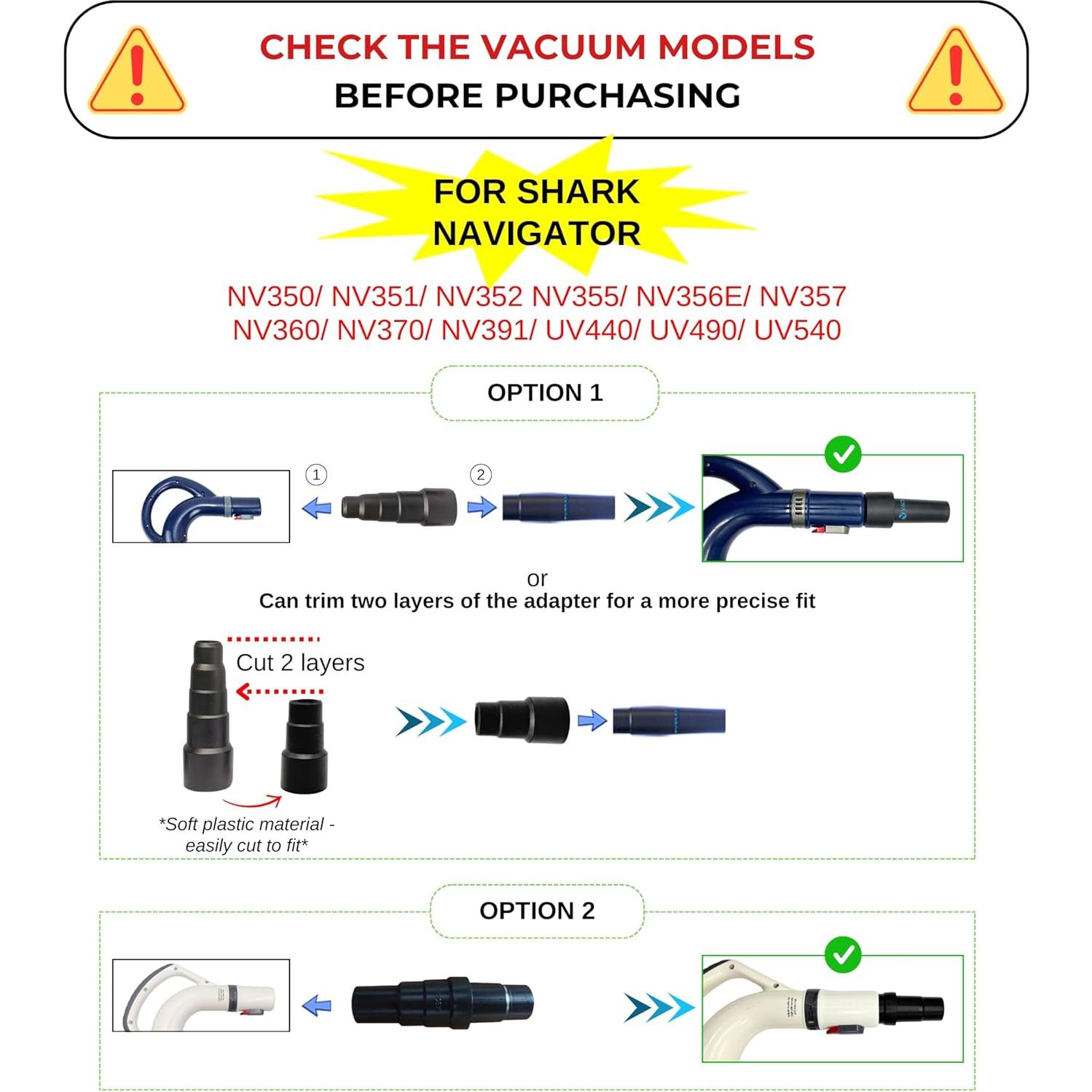 CHECK THE VACUUM MODELS
BEFORE PURCHASING

FOR SHARK NAVIGATOR

NV350/ NV351/ NV352 NV355/ NV356E/ NV357
NV360/ NV370/ NV391/ UV440/ UV490/ UV540

OPTION 1

1

2

or
Can trim two layers of the adapter for a more precise fit

Cut 2 layers

*Soft plastic material - easily cut to fit*

OPTION 2