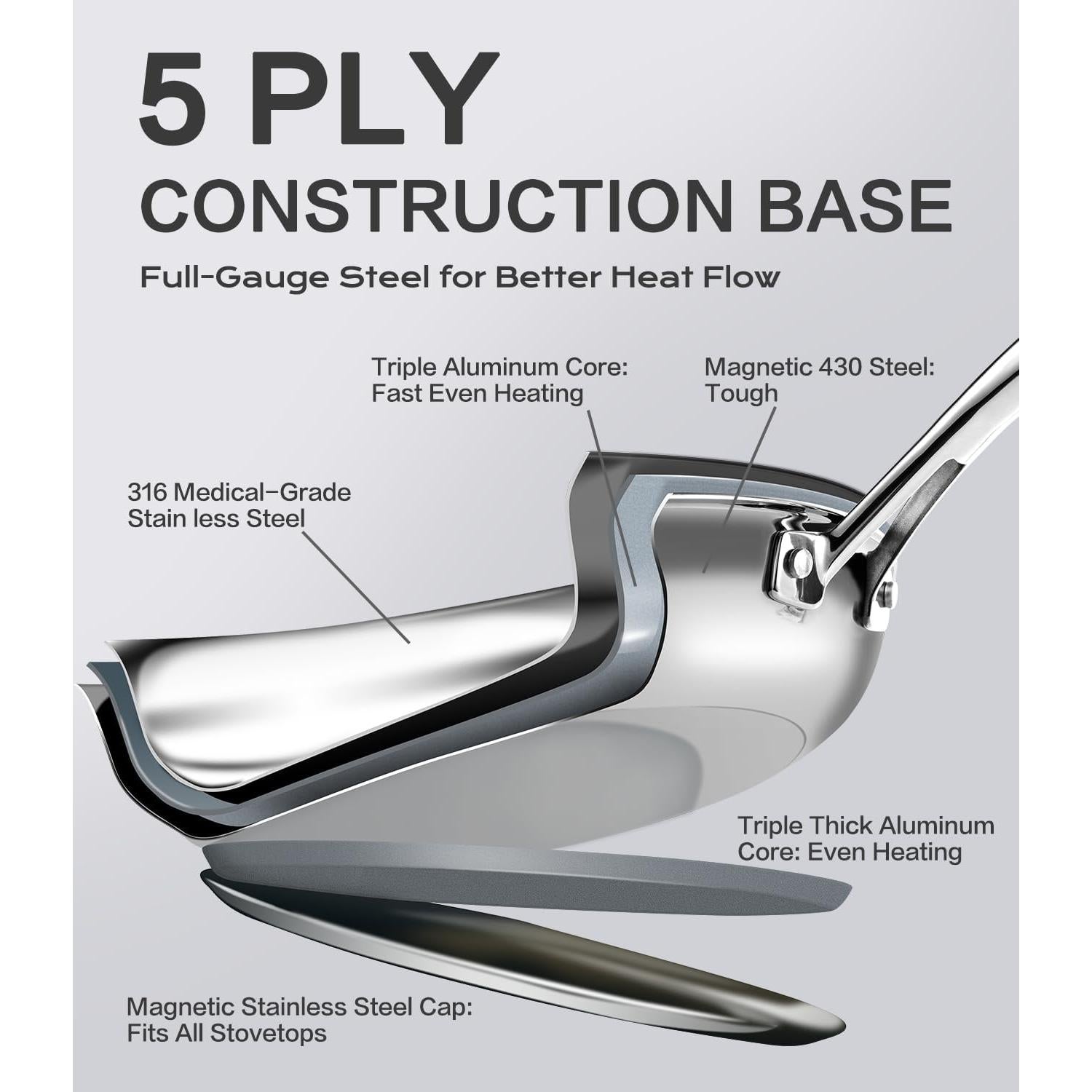 5 PLY
CONSTRUCTION BASE

Full-Gauge Steel for Better Heat Flow

Triple Aluminum Core: Fast Even Heating

Magnetic 430 Steel: Tough

316 Medical-Grade Stain less Steel

Triple Thick Aluminum Core: Even Heating

Magnetic Stainless Steel Cap: Fits All Stovetops