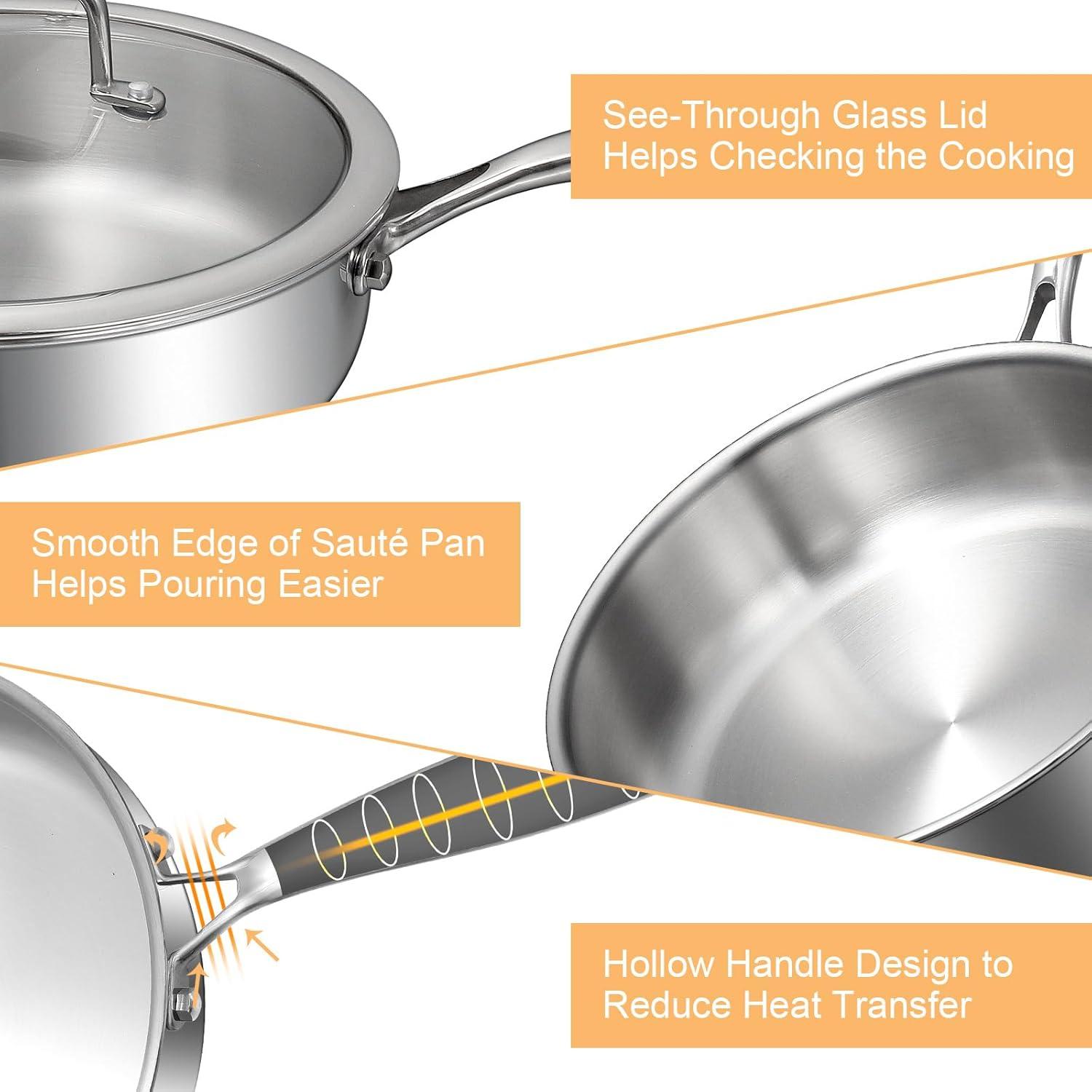 See-Through Glass Lid Helps Checking the Cooking

Smooth Edge of Sauté Pan Helps Pouring Easier

Hollow Handle Design to Reduce Heat Transfer