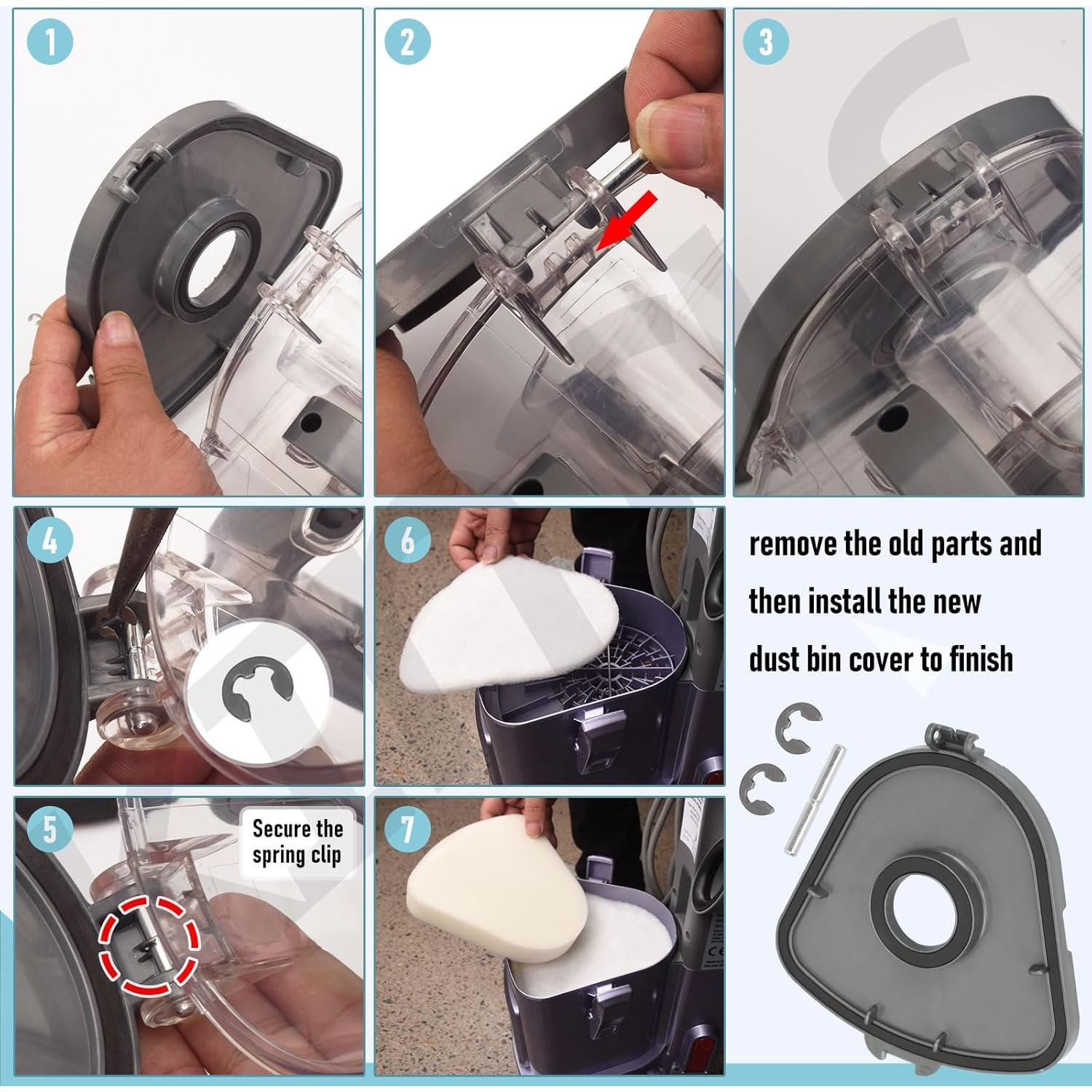 1

2

3

4

6

remove the old parts and then install the new dust bin cover to finish

5

Secure the spring clip

7