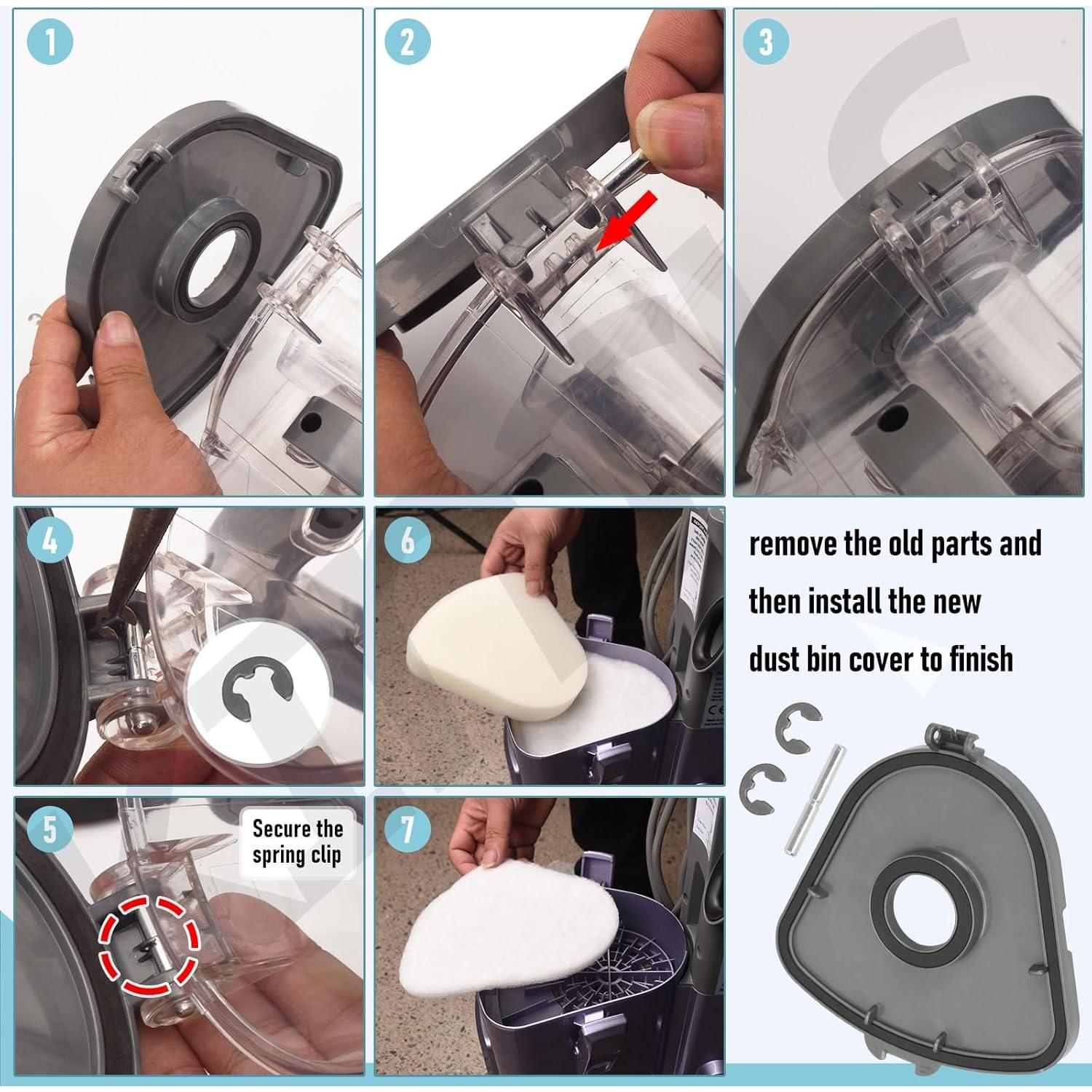 1

2

3

4

6

remove the old parts and then install the new dust bin cover to finish

5

Secure the spring clip

7