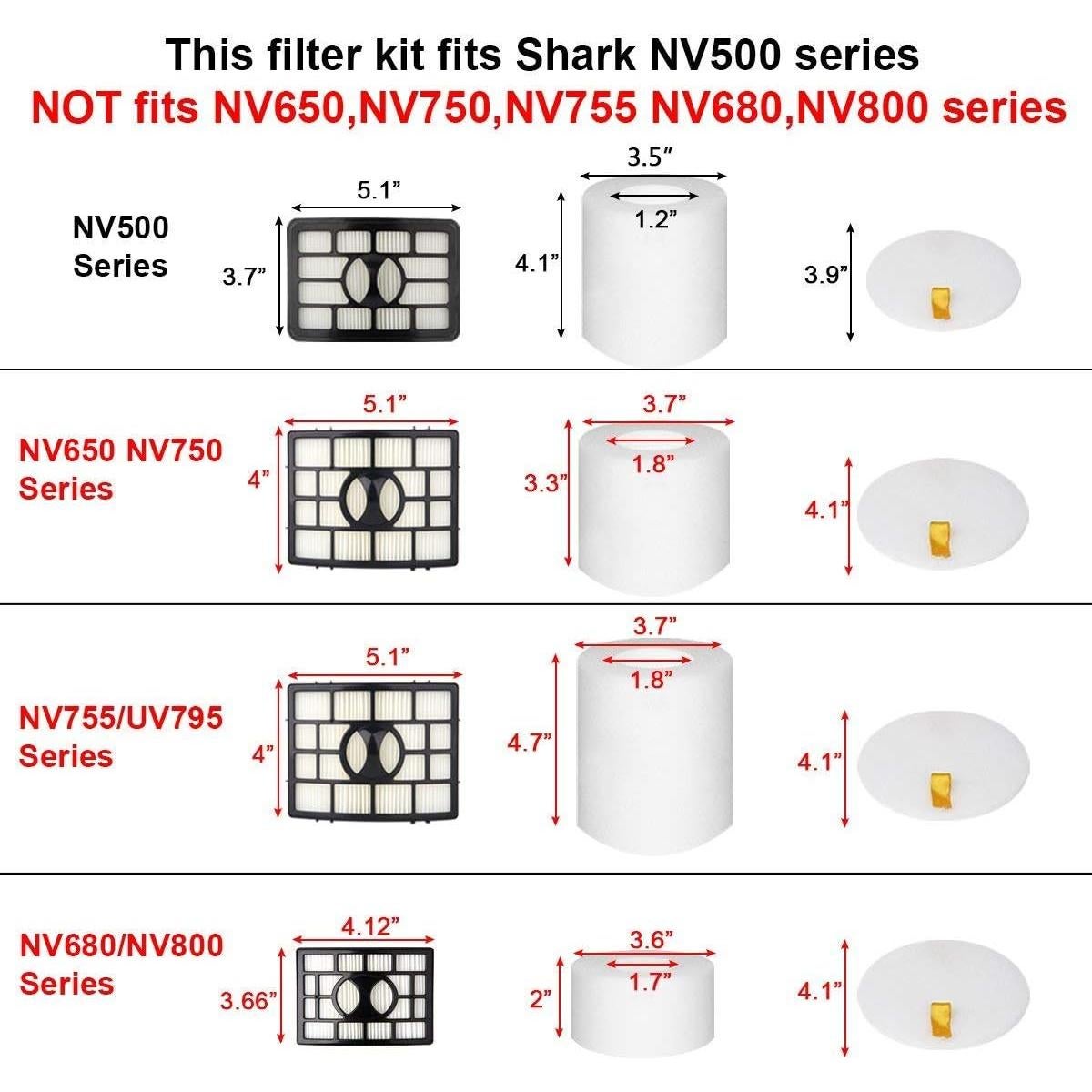 This filter kit fits Shark NV500 series
NOT fits NV650,NV750,NV755 NV680,NV800 series

NV500 Series
5.1”
3.7”
3.5”
1.2”
4.1”
3.9”

NV650 NV750 Series
5.1”
4”
3.7”
1.8”
3.3”
4.1”

NV755/UV795 Series
5.1”
4”
3.7”
1.8”
4.7”
4.1”

NV680/NV800 Series
4.12”
3.66”
3.6”
1.7”
2”
4.1”