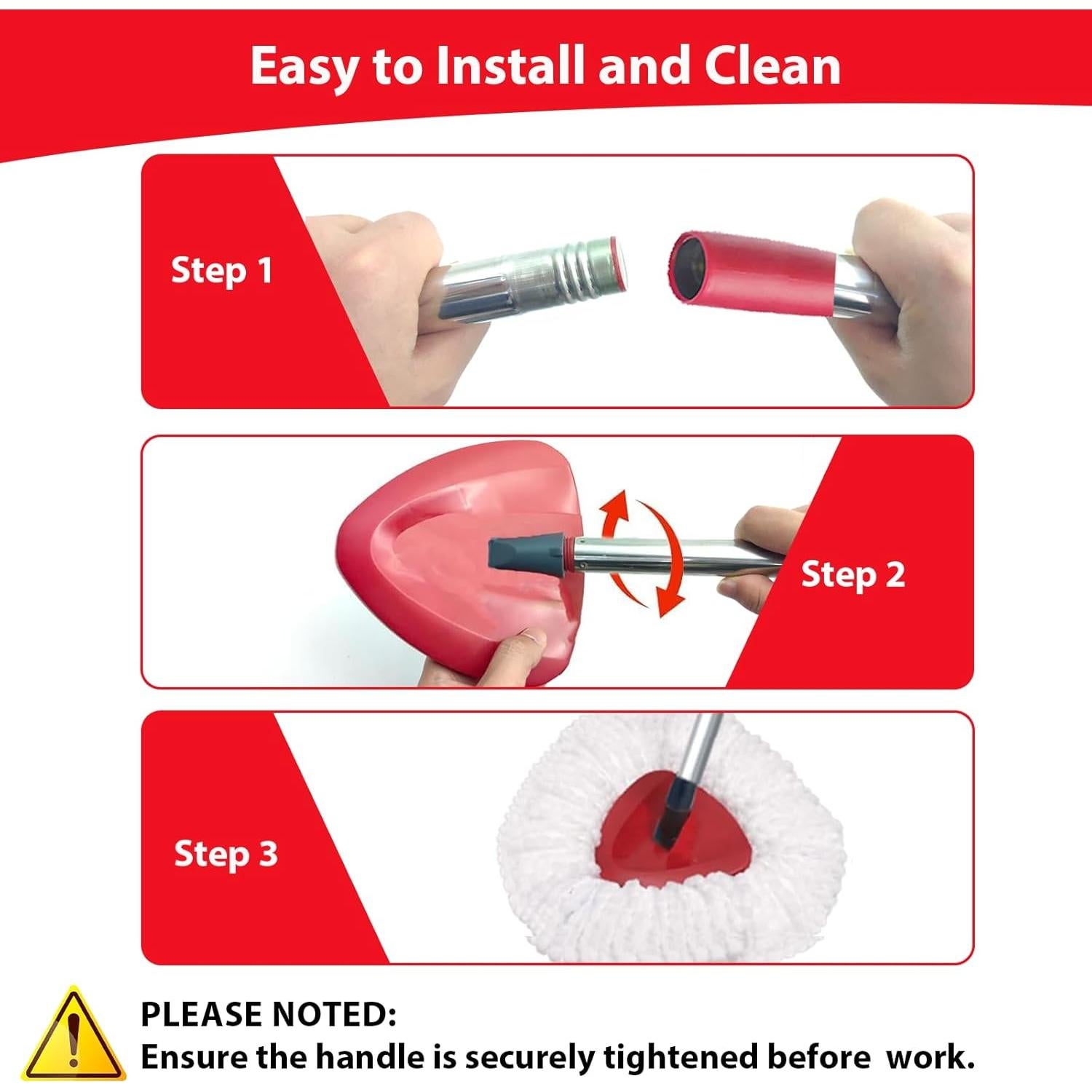 Easy to Install and Clean

Step 1

Step 2

Step 3

PLEASE NOTED:
Ensure the handle is securely tightened before work.