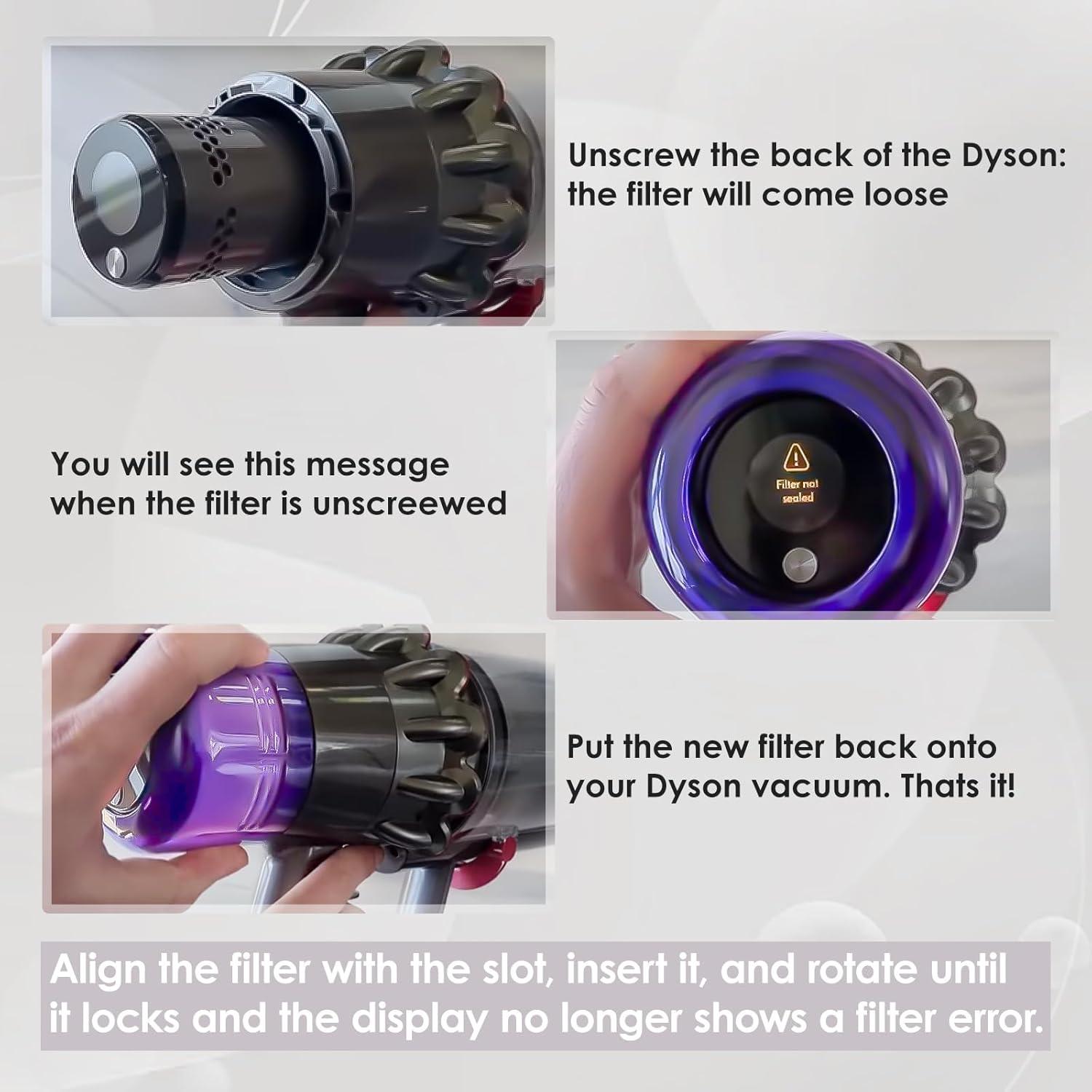 Unscrew the back of the Dyson: the filter will come loose

You will see this message when the filter is unscreewed

Filter not sealed

Put the new filter back onto your Dyson vacuum. Thats it!

Align the filter with the slot, insert it, and rotate until it locks and the display no longer shows a filter error.