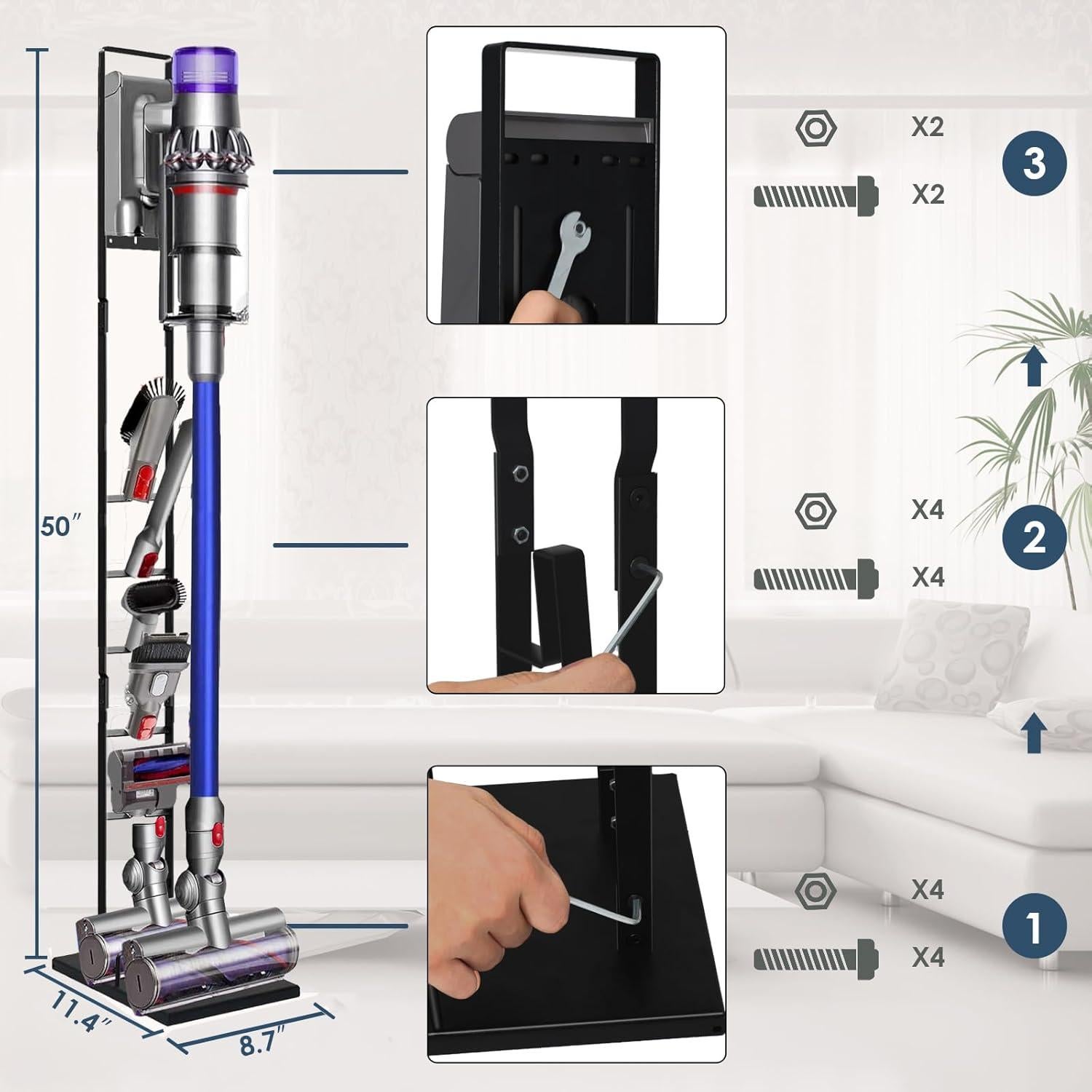 50″

11.4″

8.7″

X2

X2

3

X4

X4

2

X4

X4

1