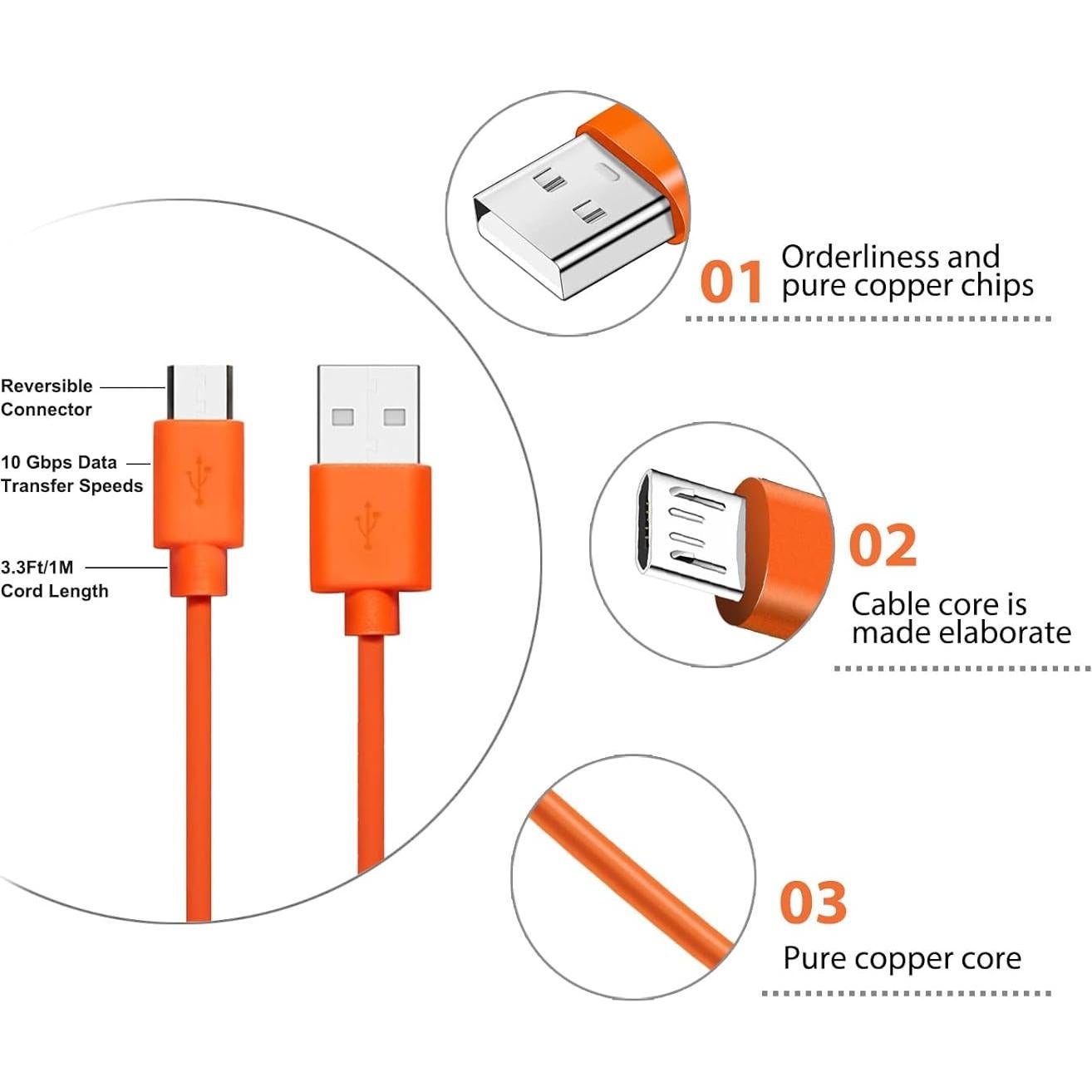 Reversible Connector

10 Gbps Data Transfer Speeds

3.3Ft/1M Cord Length

01 Orderliness and pure copper chips

02

Cable core is made elaborate

03

Pure copper core