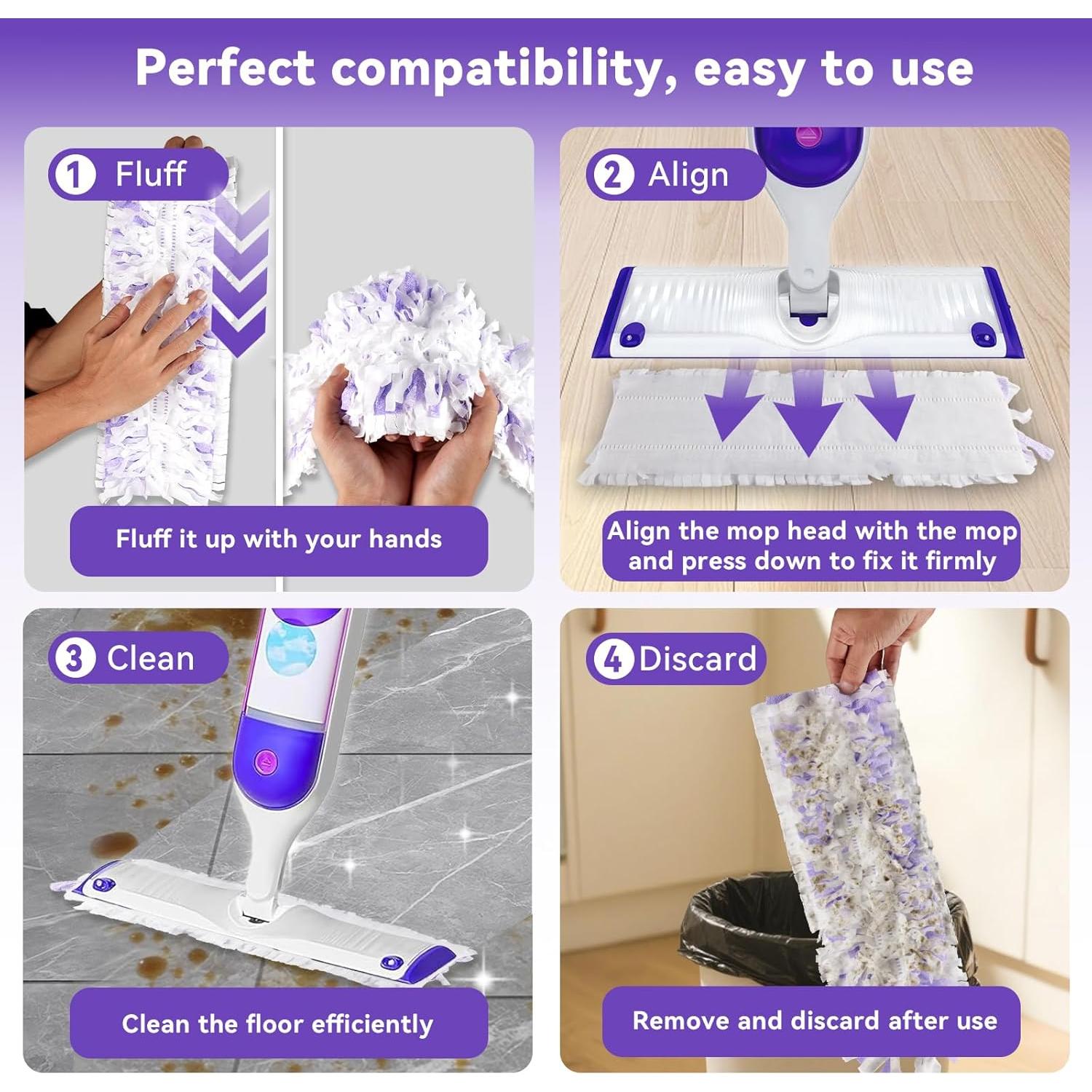 Perfect compatibility, easy to use

1 Fluff

Fluff it up with your hands

2 Align

Align the mop head with the mop and press down to fix it firmly

3 Clean

Clean the floor efficiently

4 Discard

Remove and discard after use