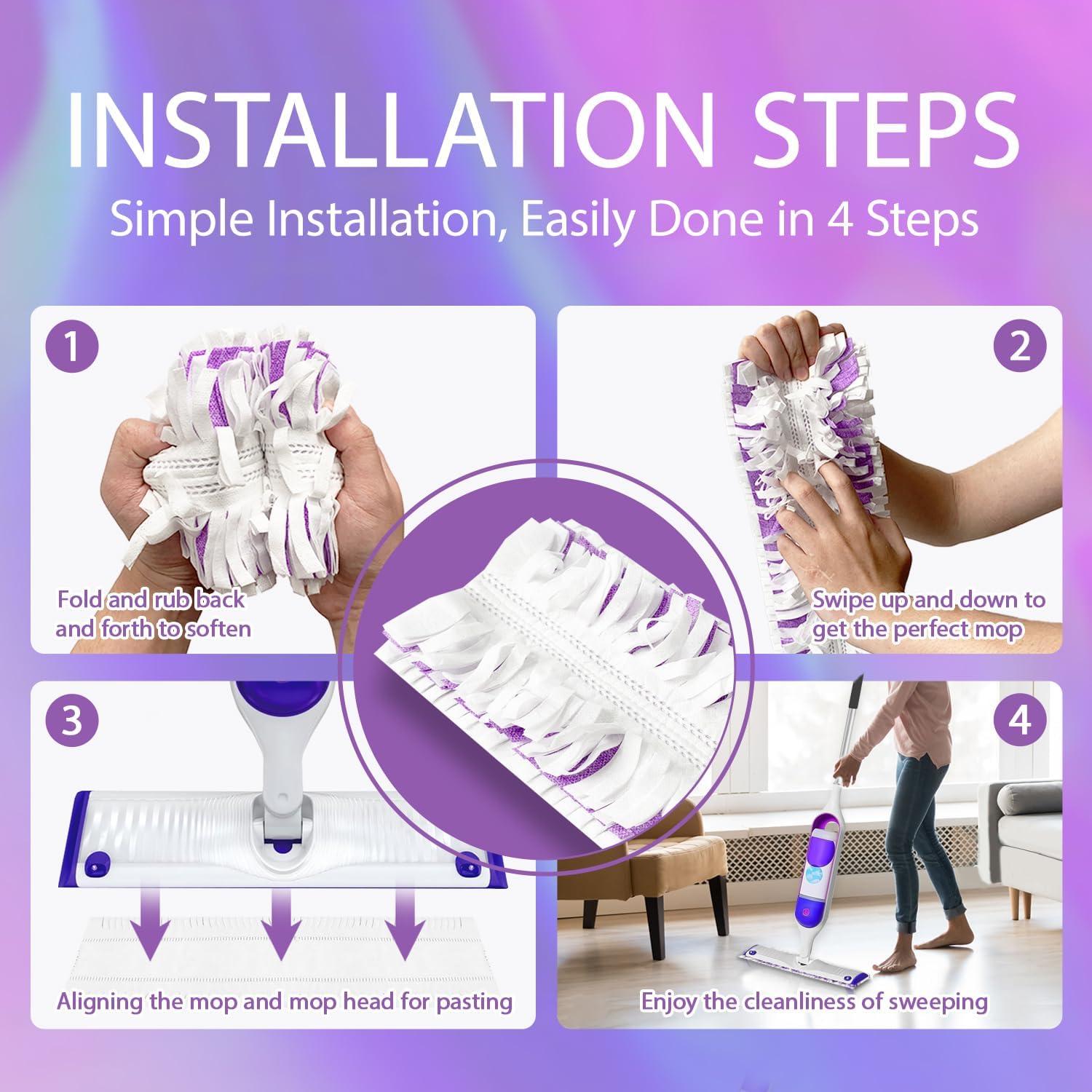 INSTALLATION STEPS

Simple Installation, Easily Done in 4 Steps

1

Fold and rub back and forth to soften

2

Swipe up and down to get the perfect mop

3

Aligning the mop and mop head for pasting

4

Enjoy the cleanliness of sweeping