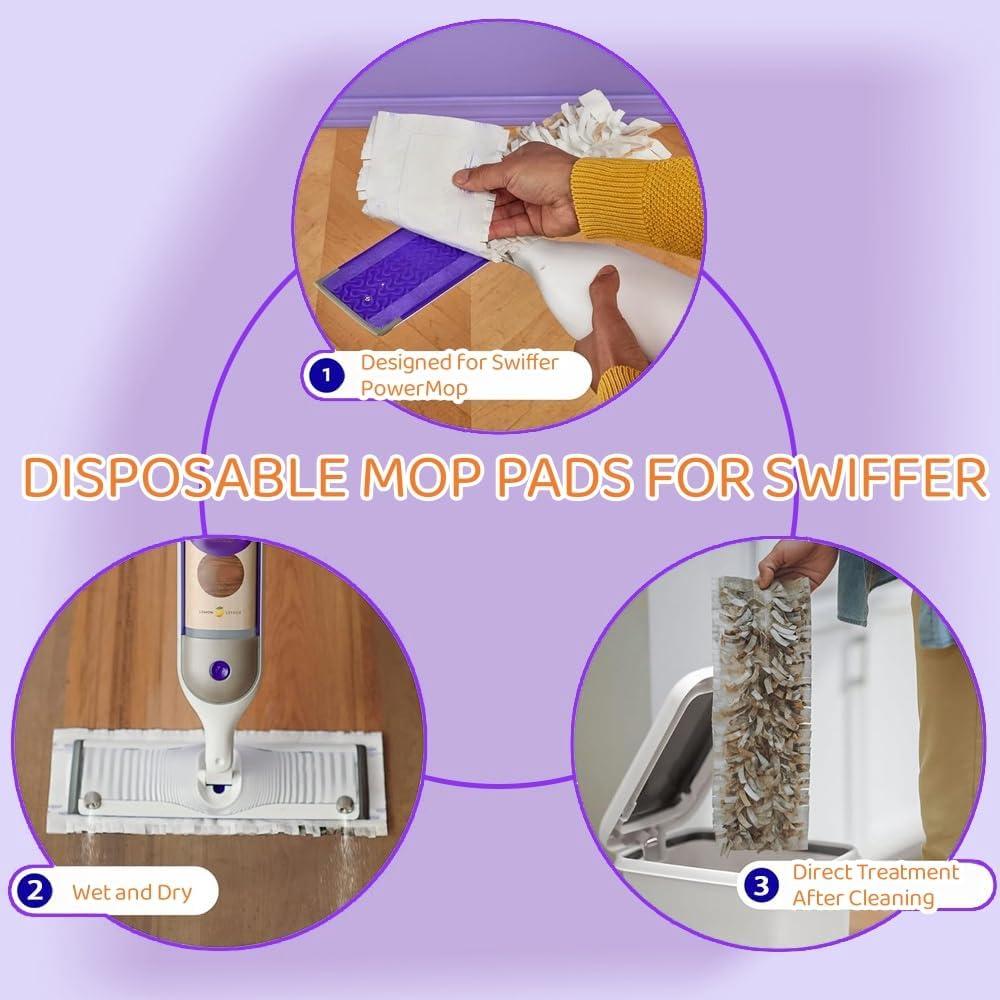 1 Designed for Swiffer PowerMop

DISPOSABLE MOP PADS FOR SWIFFER

2 Wet and Dry

3 Direct Treatment After Cleaning