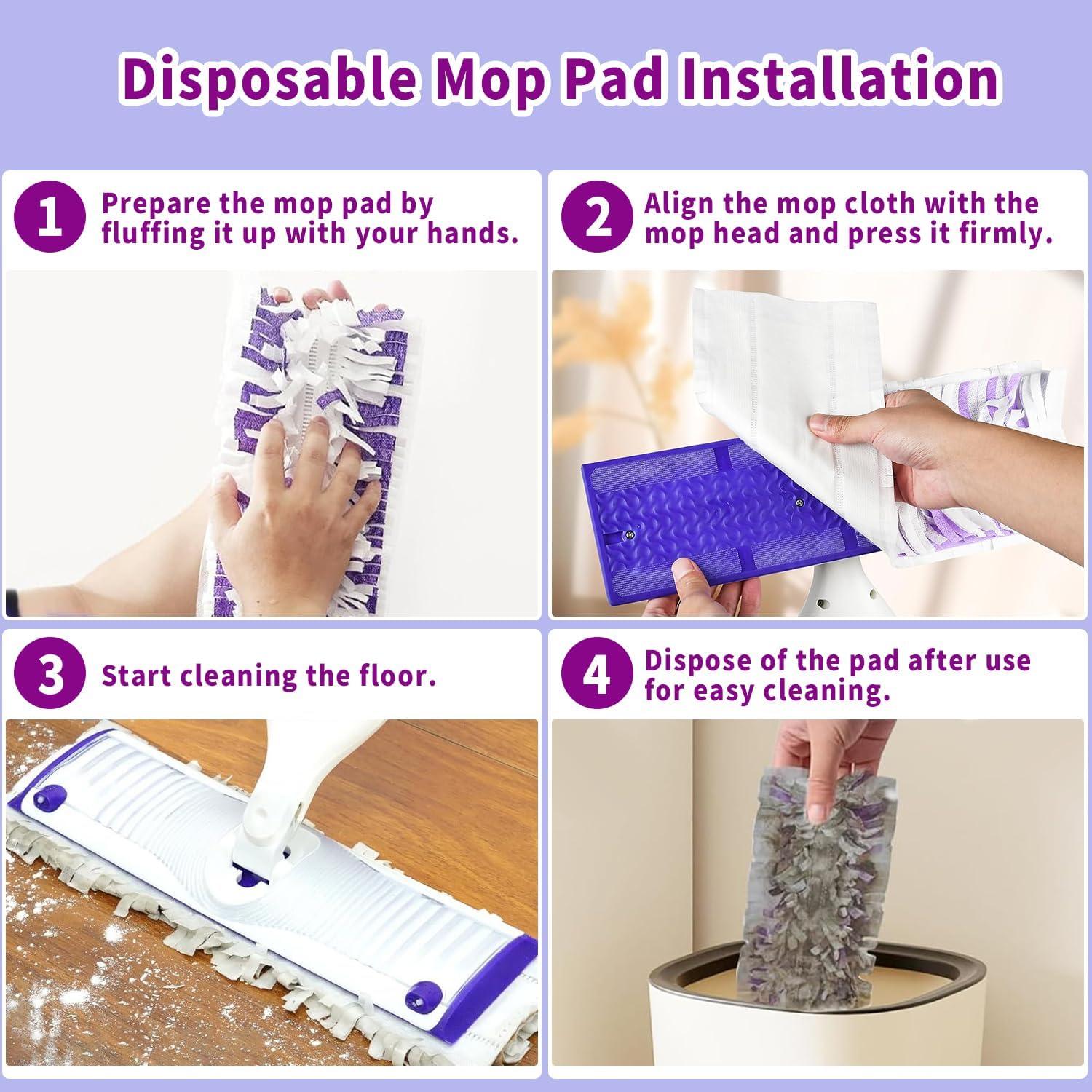 Disposable Mop Pad Installation

1 Prepare the mop pad by fluffing it up with your hands.

2 Align the mop cloth with the mop head and press it firmly.

3 Start cleaning the floor.

4 Dispose of the pad after use for easy cleaning.