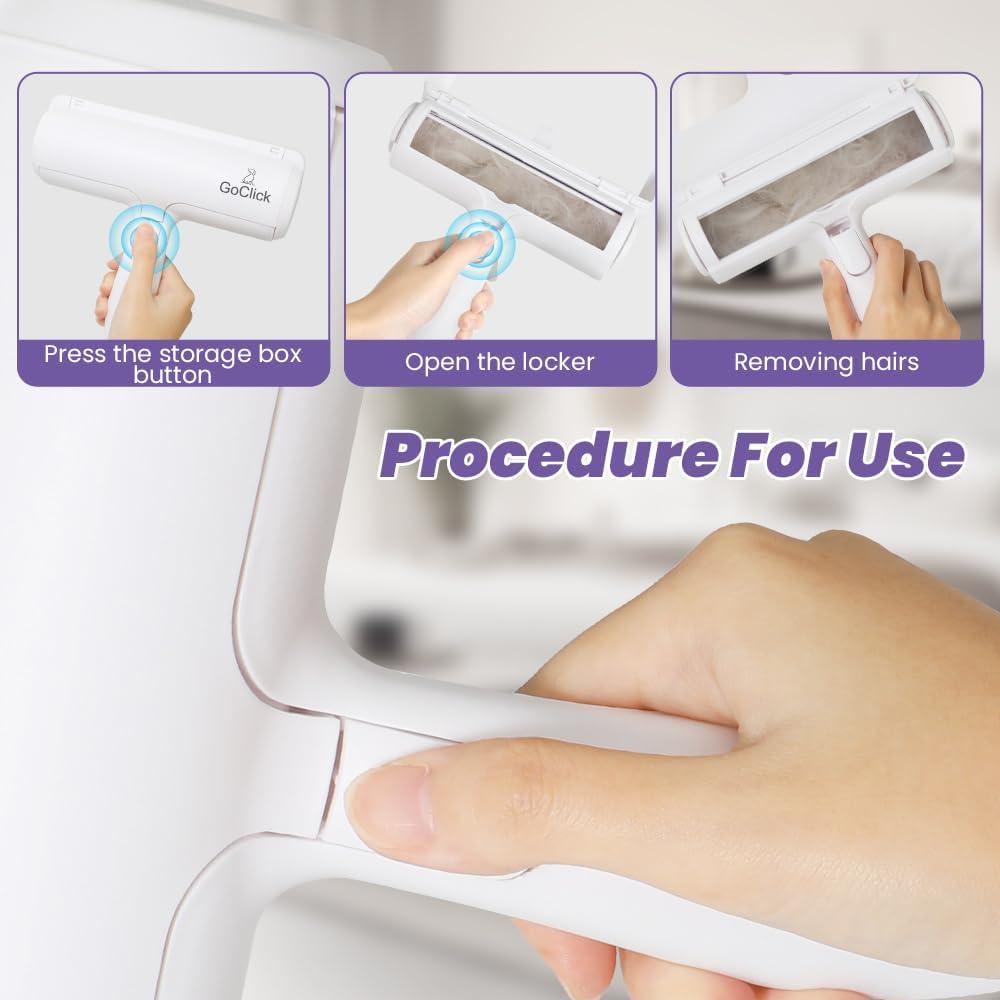 GoClick

Press the storage box button

Open the locker

Removing hairs

Procedure For Use