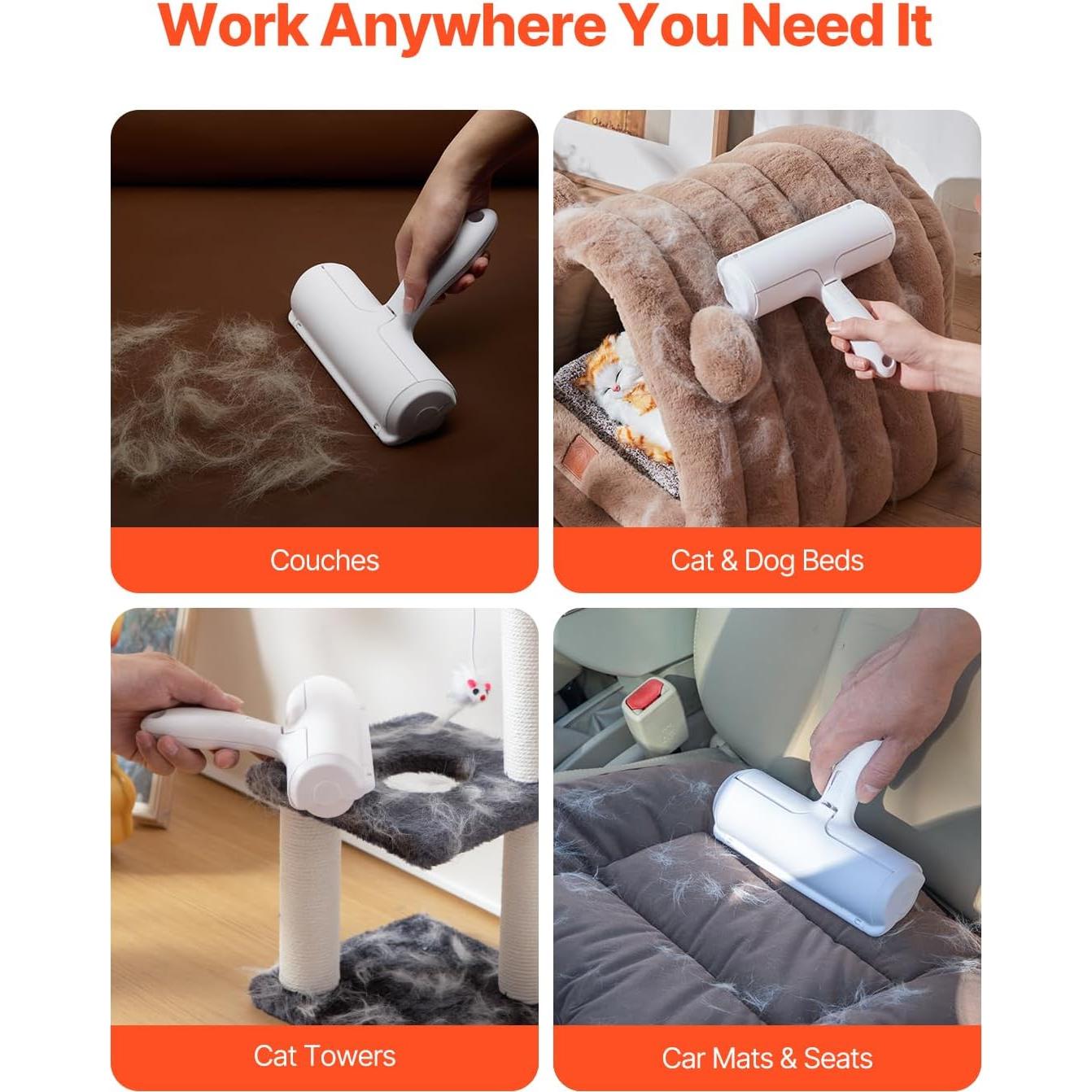 Work Anywhere You Need It

Couches

Cat & Dog Beds

Cat Towers

Car Mats & Seats