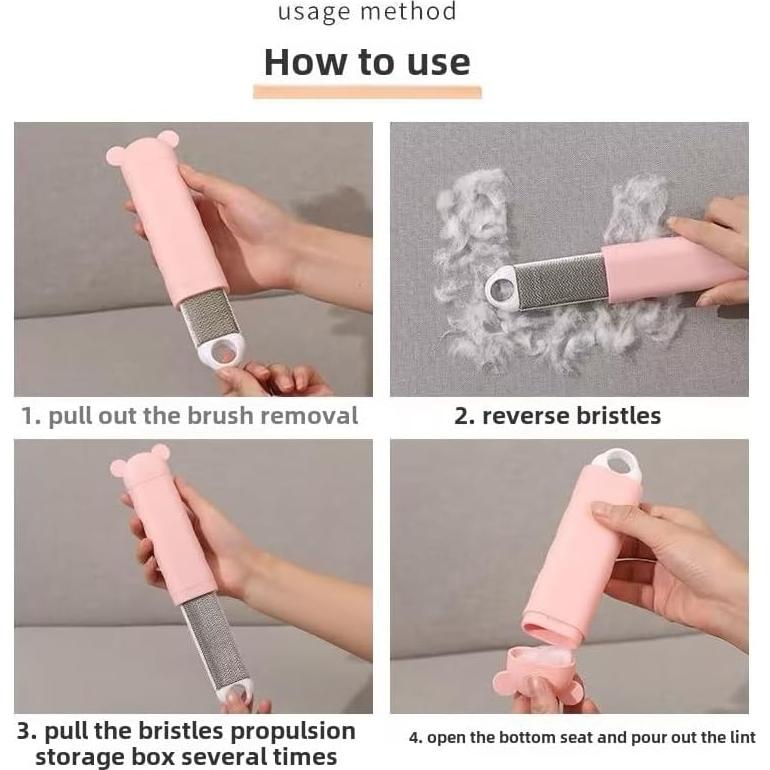 usage method

How to use

1. pull out the brush removal

2. reverse bristles

3. pull the bristles propulsion storage box several times

4. open the bottom seat and pour out the lint