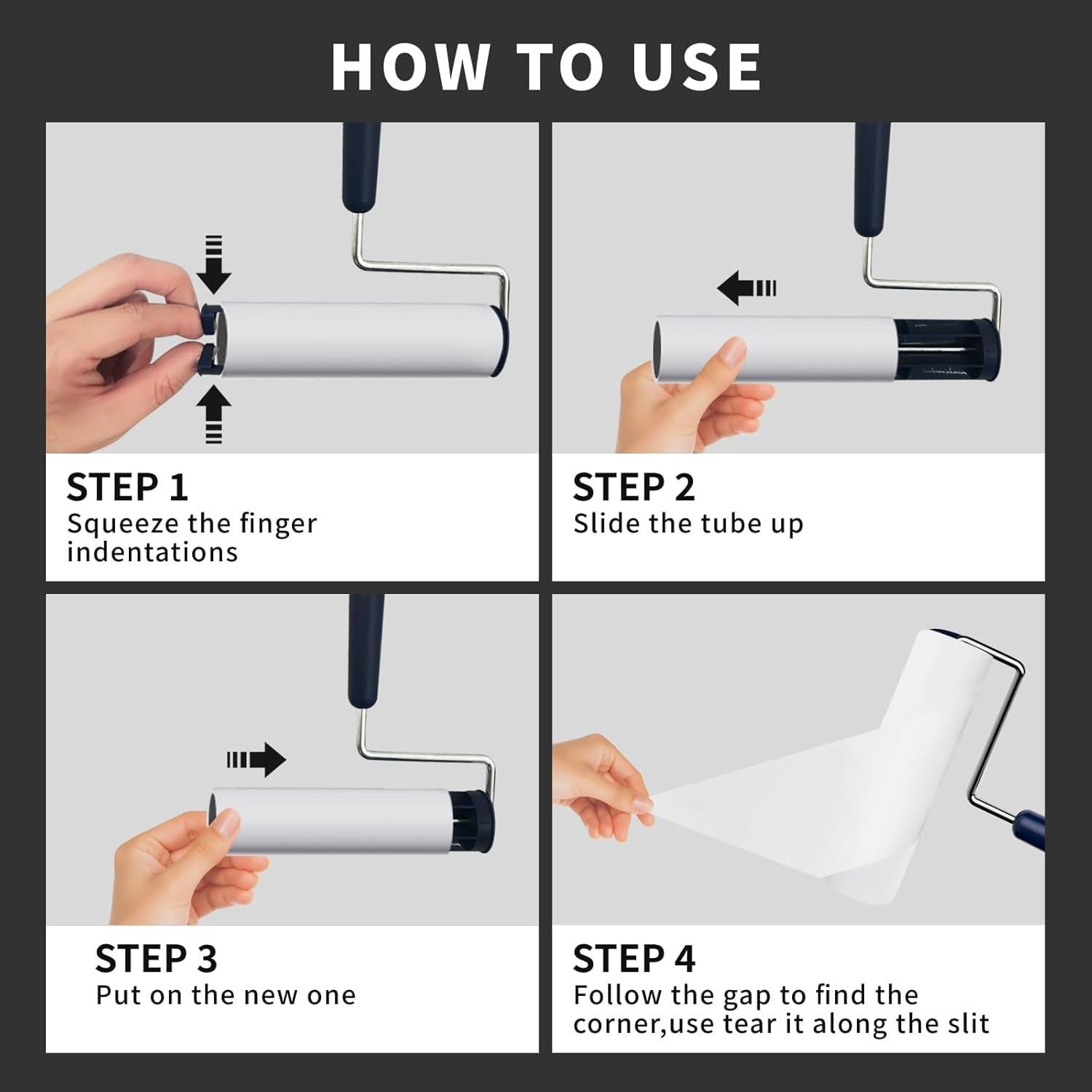 HOW TO USE

STEP 1
Squeeze the finger indentations

STEP 2
Slide the tube up

STEP 3
Put on the new one

STEP 4
Follow the gap to find the corner,use tear it along the slit