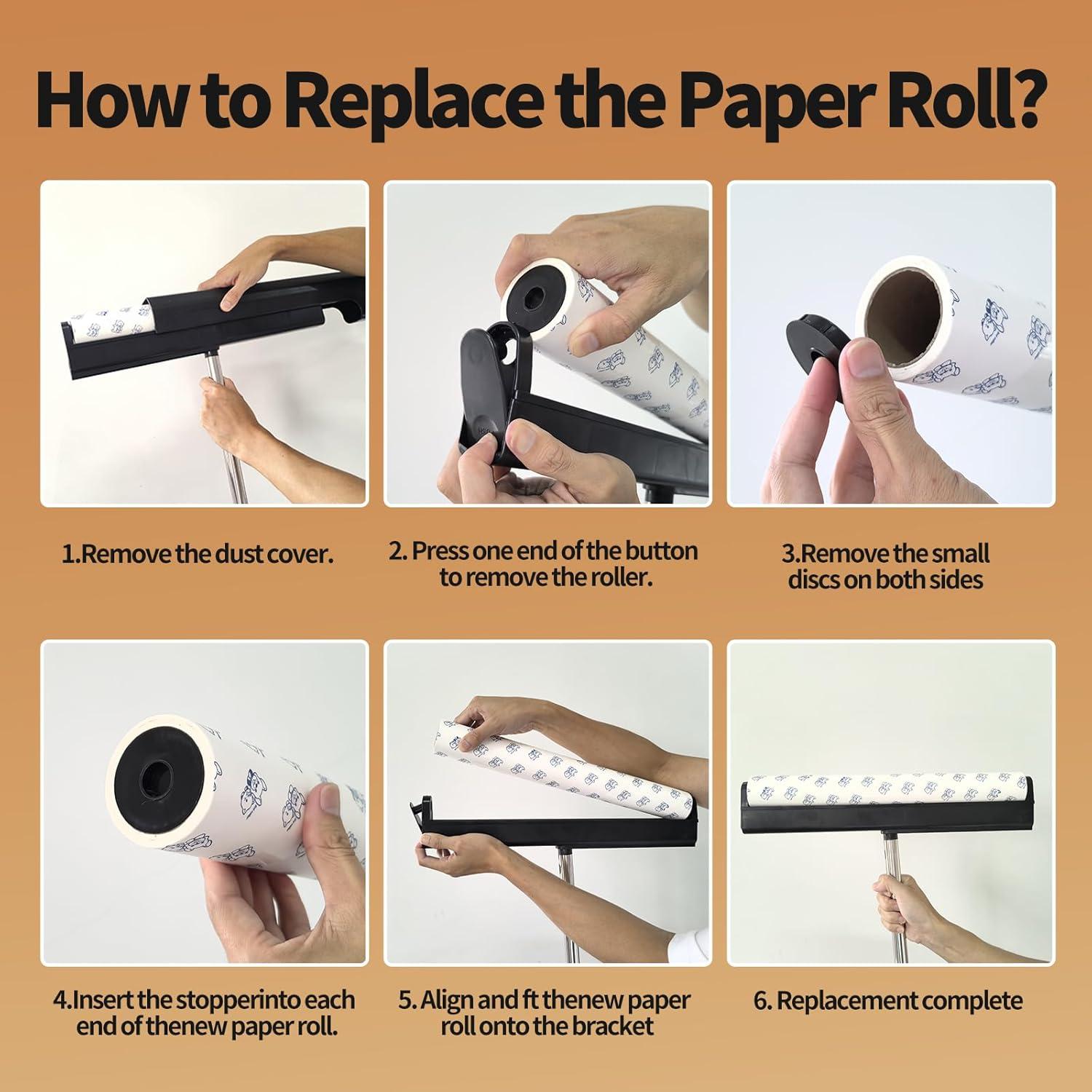 How to Replace the Paper Roll?

1.Remove the dust cover.

2. Press one end of the button to remove the roller.

3.Remove the small discs on both sides

4.Insert the stopperinto each end of thenew paper roll.

5. Align and ft thenew paper roll onto the bracket

6. Replacement complete