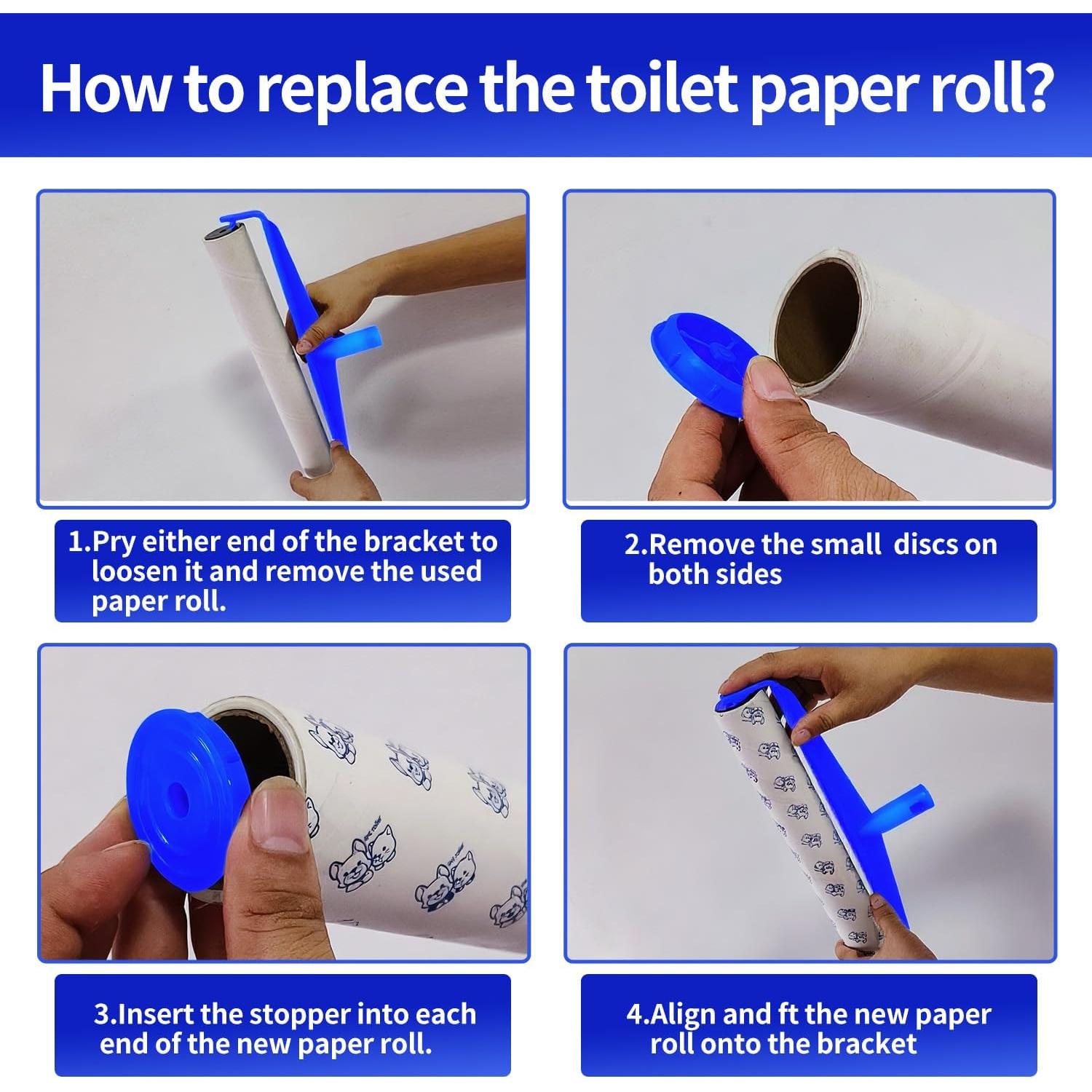 How to replace the toilet paper roll?

1.Pry either end of the bracket to loosen it and remove the used paper roll.

2.Remove the small discs on both sides

3.Insert the stopper into each end of the new paper roll.

4.Align and ft the new paper roll onto the bracket