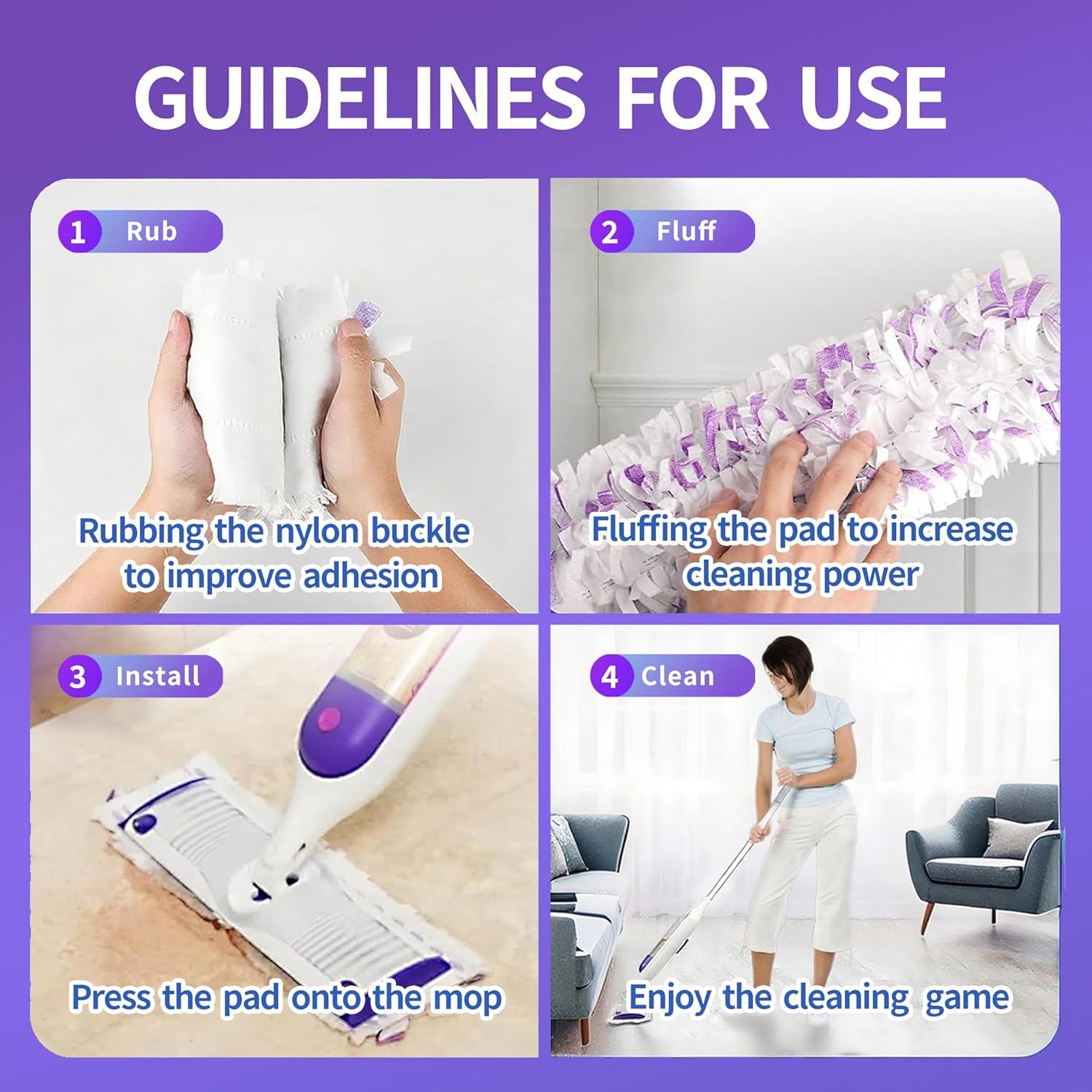 GUIDELINES FOR USE

1 Rub

Rubbing the nylon buckle to improve adhesion

2 Fluff

Fluffing the pad to increase cleaning power

3 Install

Press the pad onto the mop

4 Clean

Enjoy the cleaning game