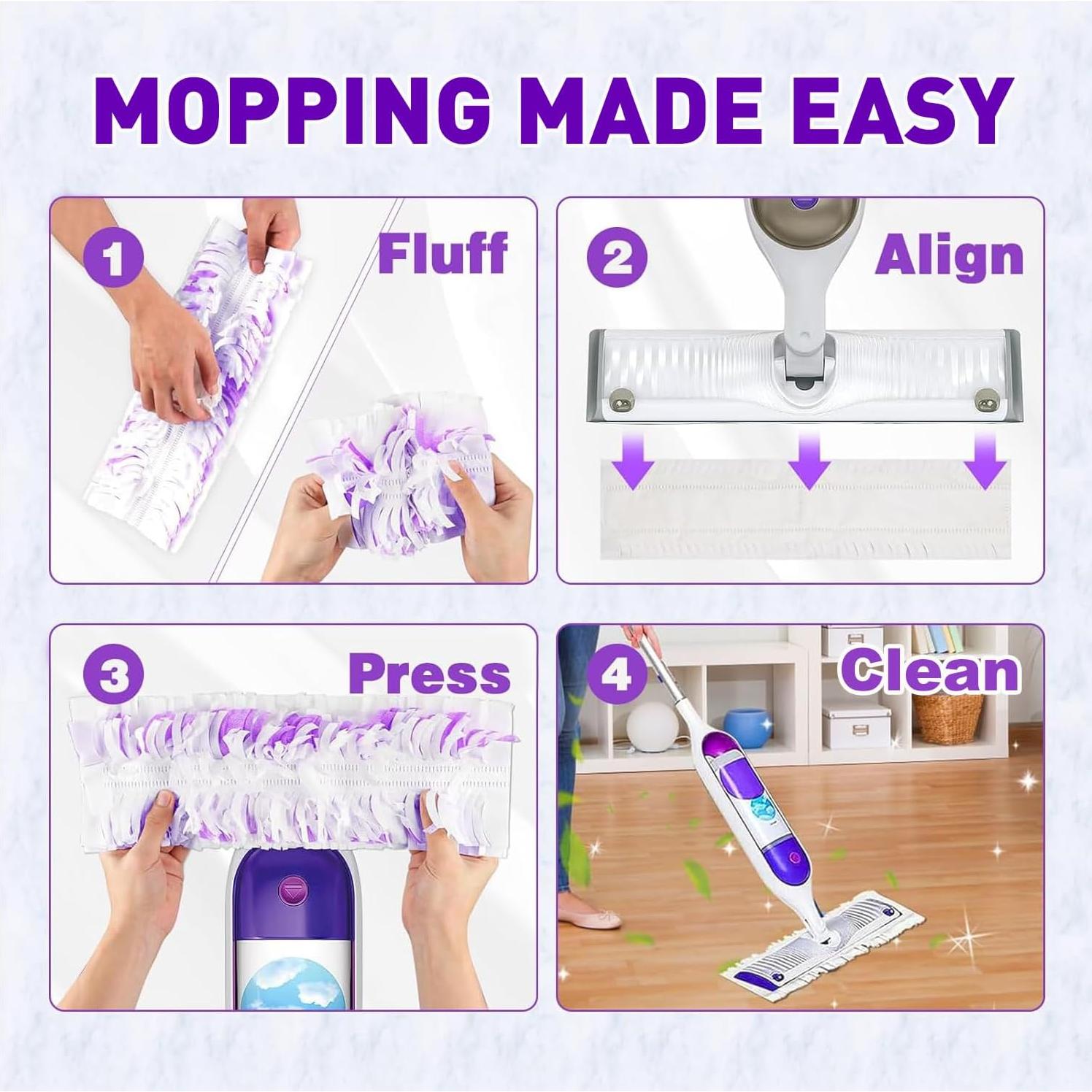 MOPPING MADE EASY

1 Fluff

2 Align

3 Press

4 Clean