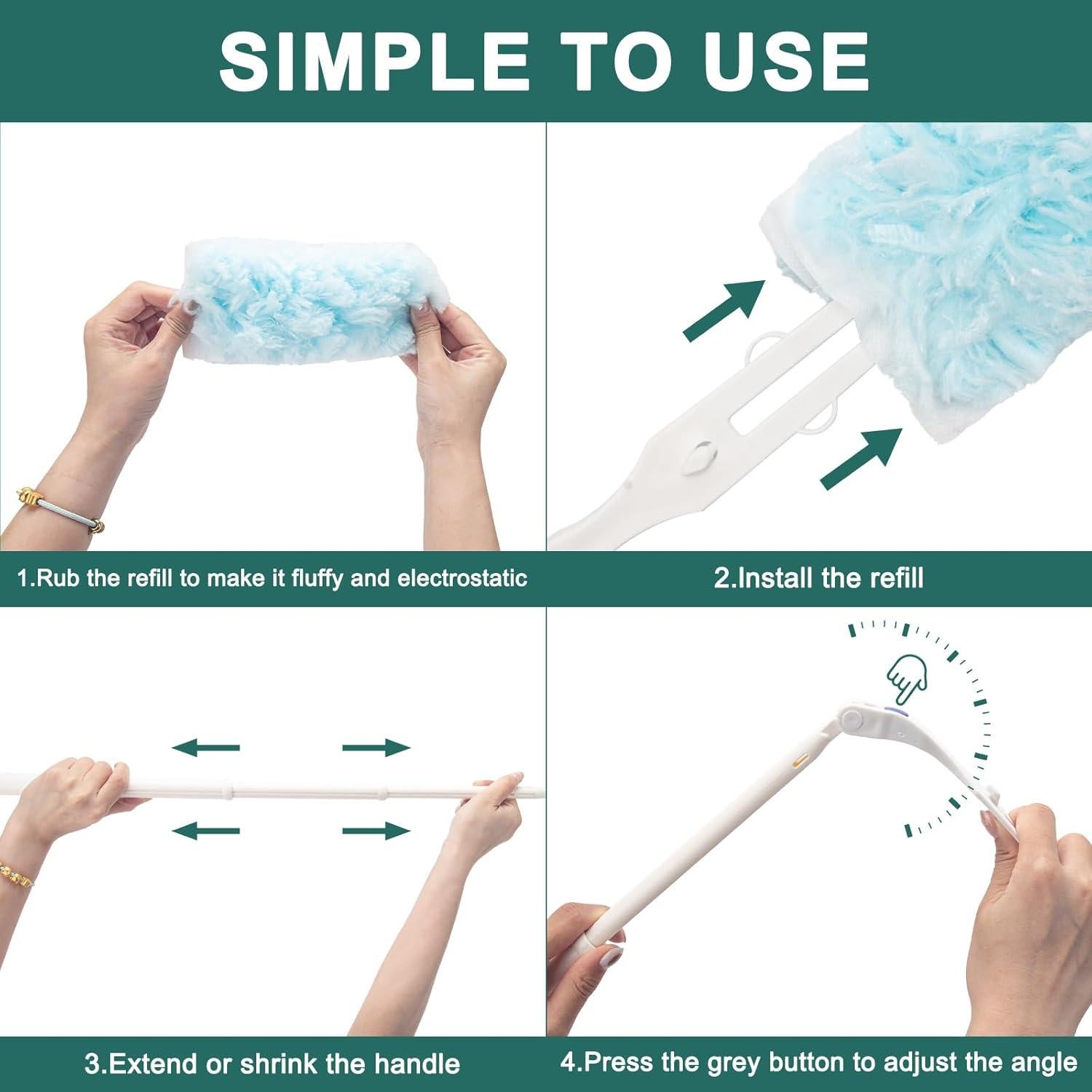 SIMPLE TO USE

1.Rub the refill to make it fluffy and electrostatic

2.Install the refill

3.Extend or shrink the handle

4.Press the grey button to adjust the angle