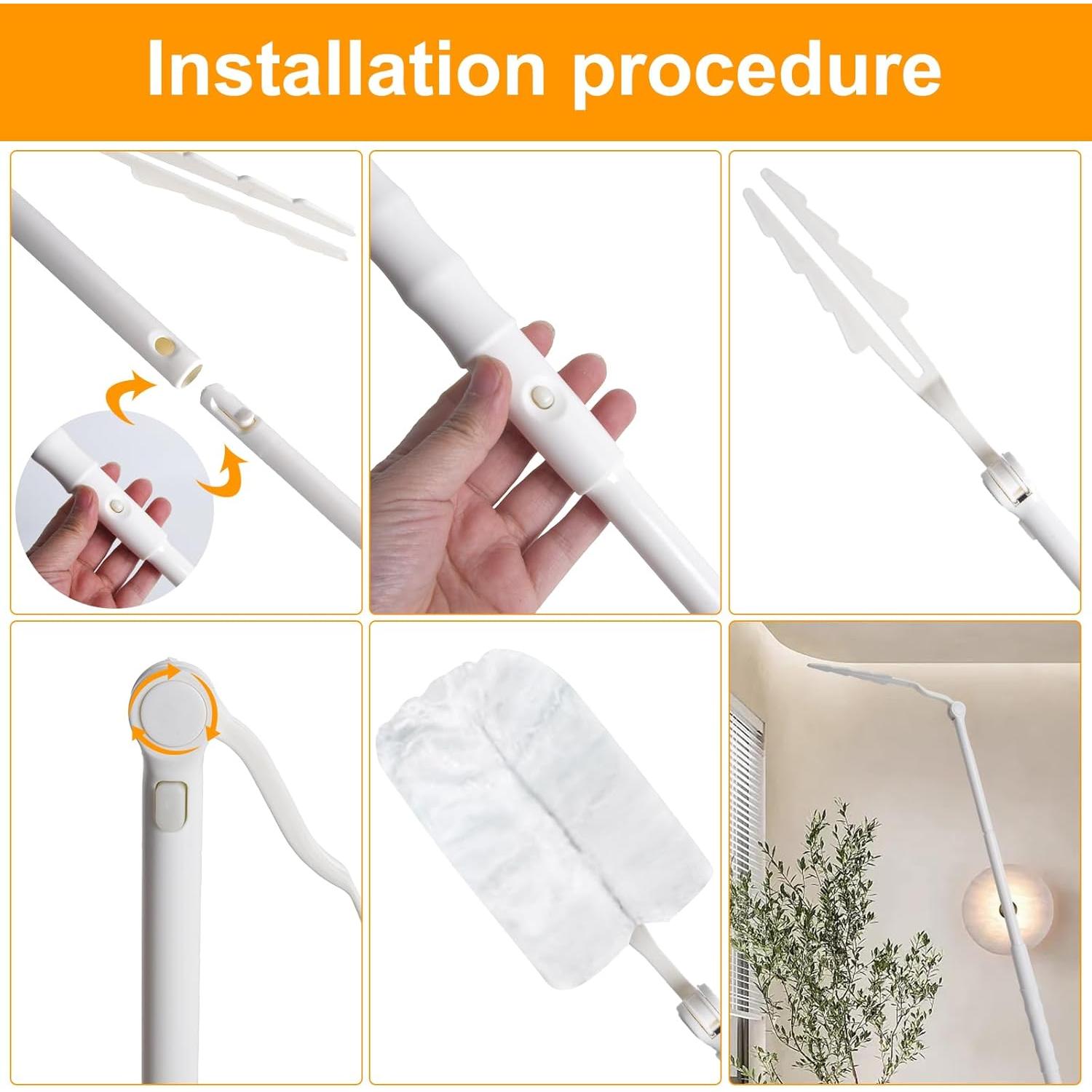 Installation procedure