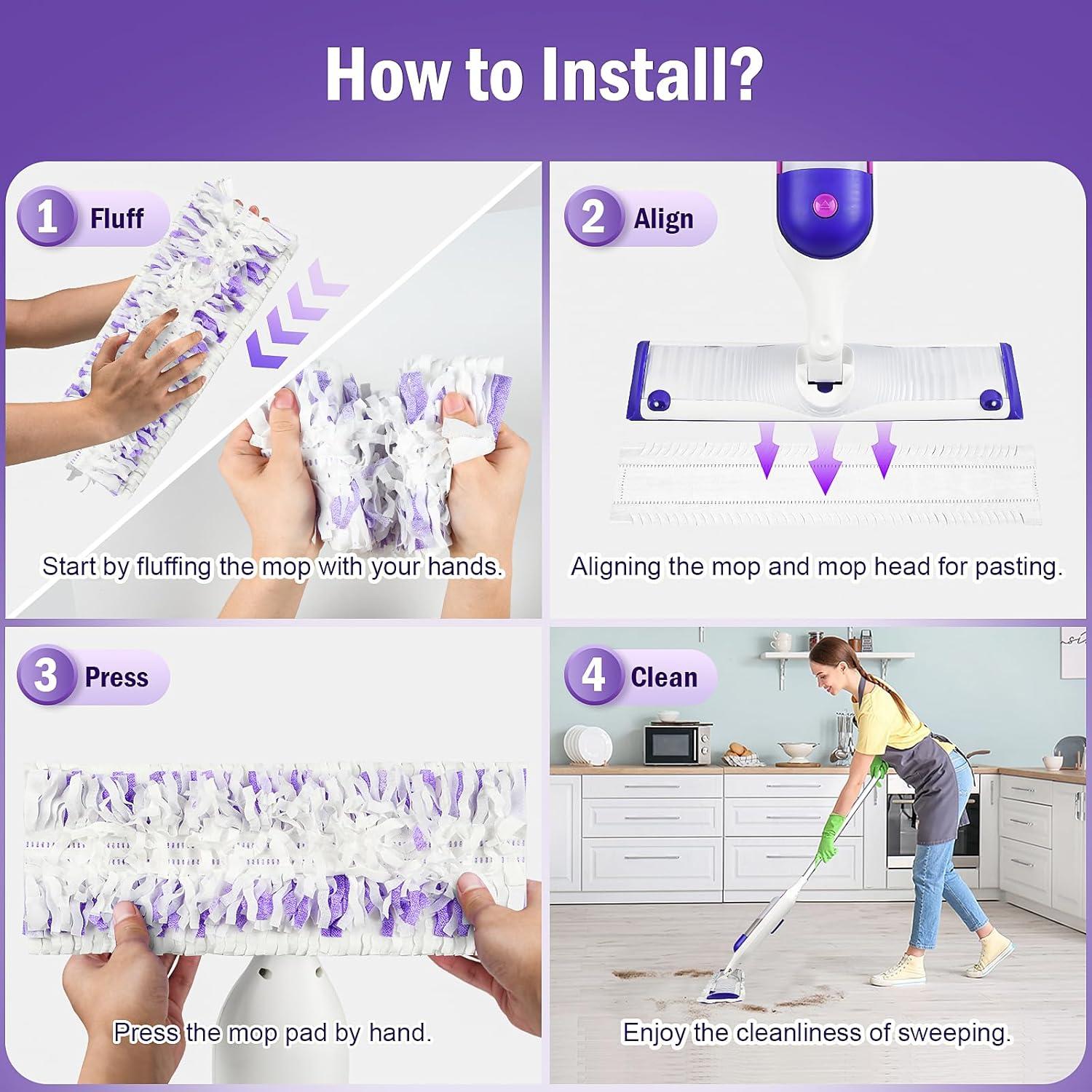 How to Install?

1 Fluff

Start by fluffing the mop with your hands.

2 Align

Aligning the mop and mop head for pasting.

3 Press

Press the mop pad by hand.

4 Clean

Enjoy the cleanliness of sweeping.