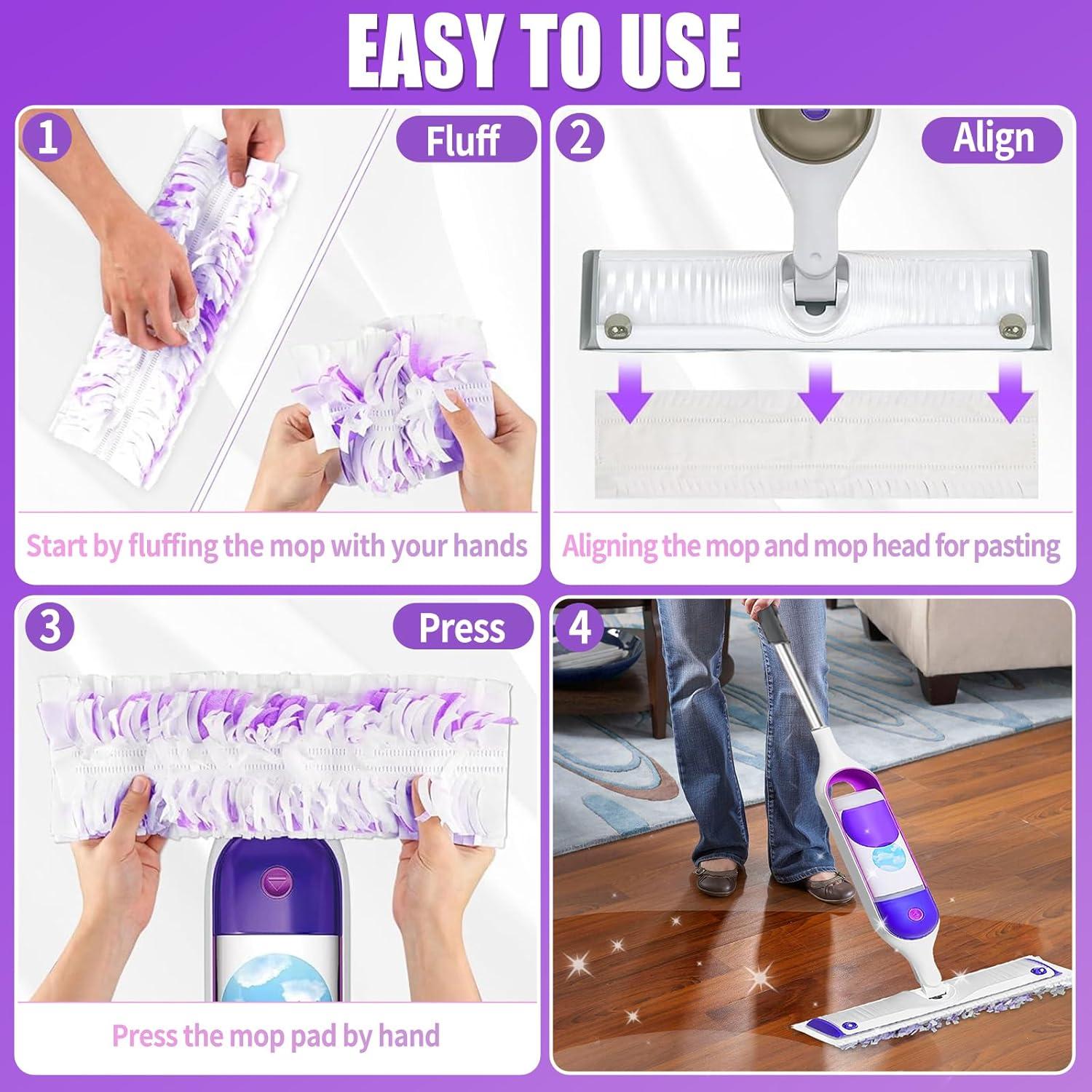 EASY TO USE

1

Fluff

Start by fluffing the mop with your hands

2

Align

Aligning the mop and mop head for pasting

3

Press

Press the mop pad by hand

4