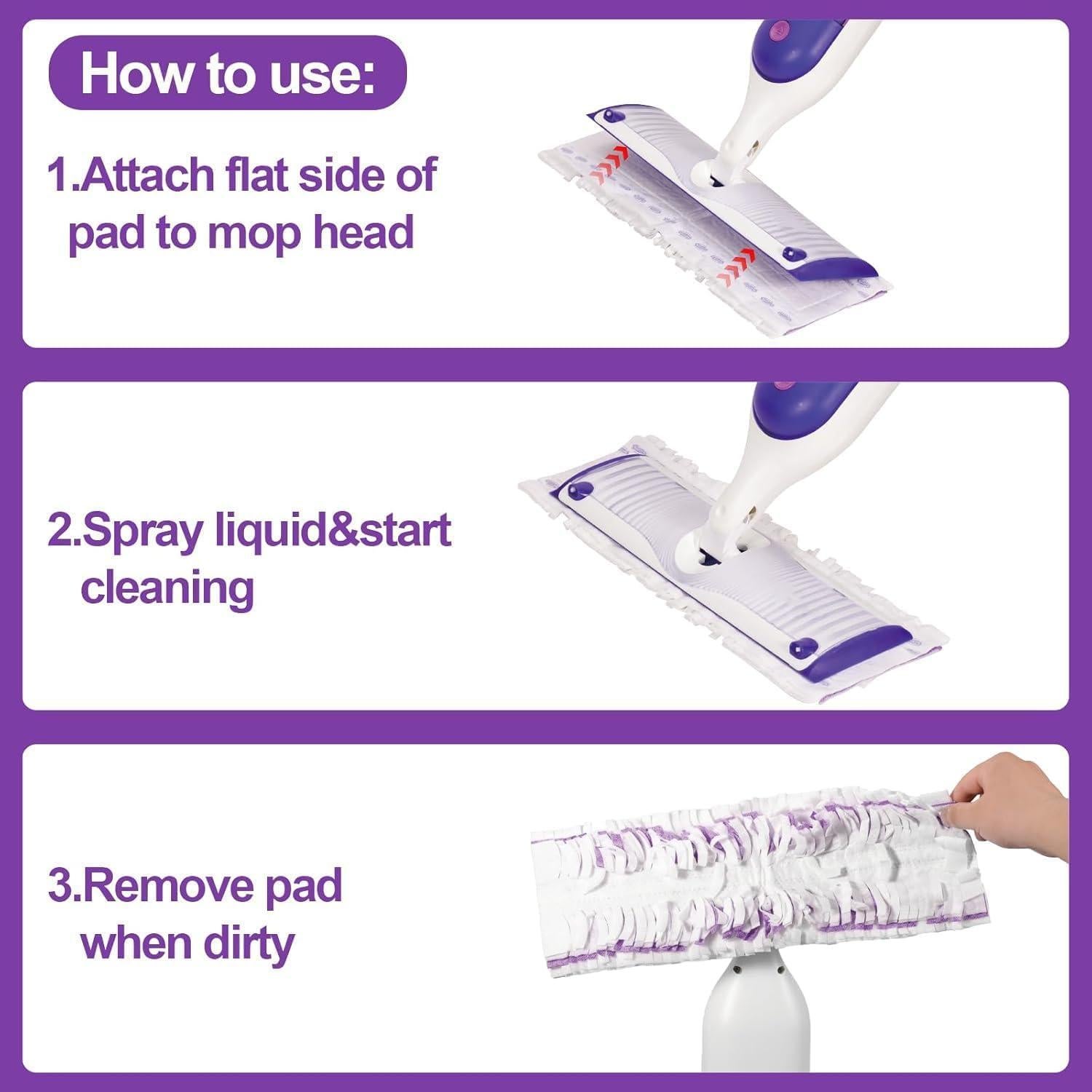 How to use:

1.Attach flat side of pad to mop head

2.Spray liquid&start cleaning

3.Remove pad when dirty