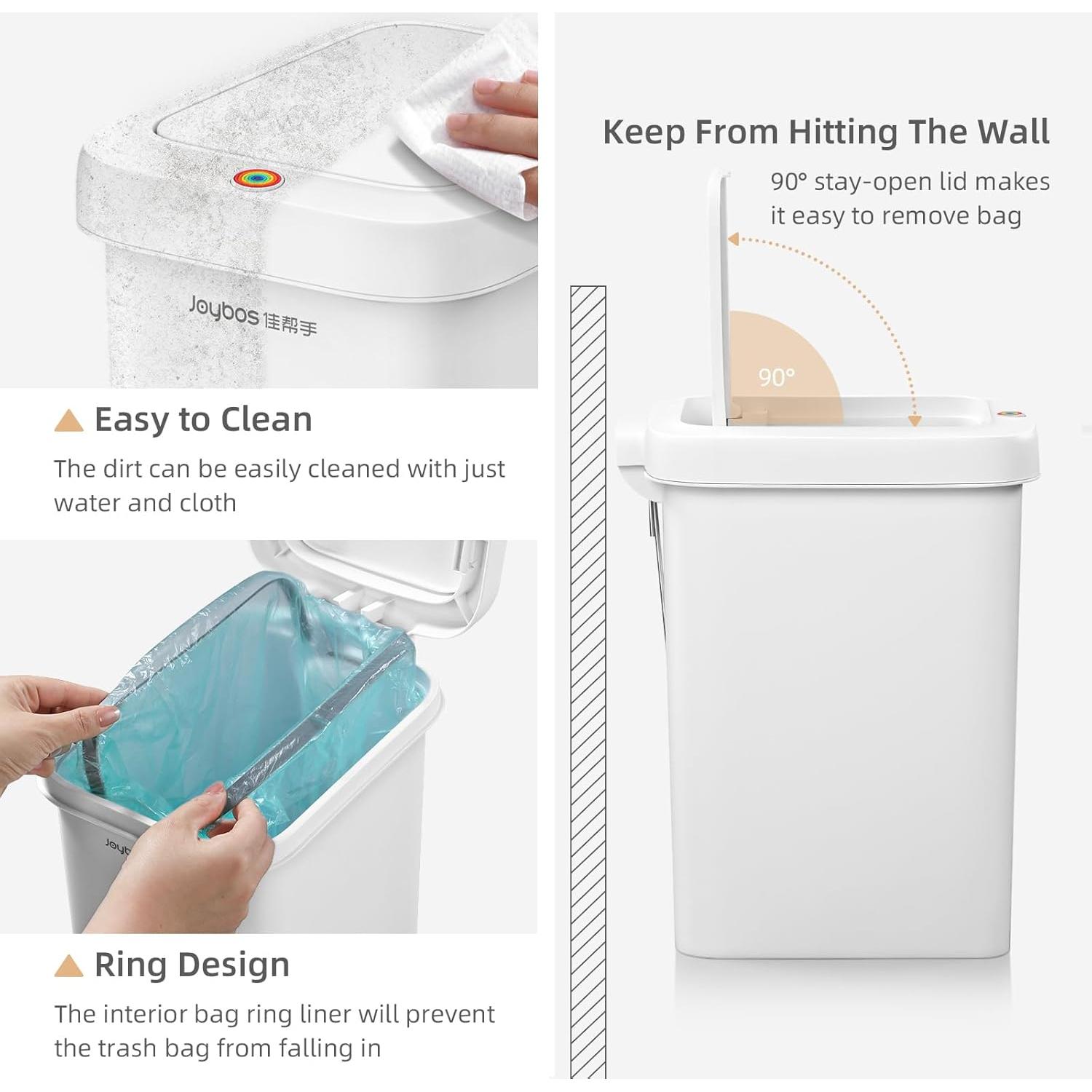 Joybos 佳帮手

Easy to Clean

The dirt can be easily cleaned with just water and cloth

Joyb

Ring Design

The interior bag ring liner will prevent the trash bag from falling in

Keep From Hitting The Wall

90° stay-open lid makes it easy to remove bag

90°